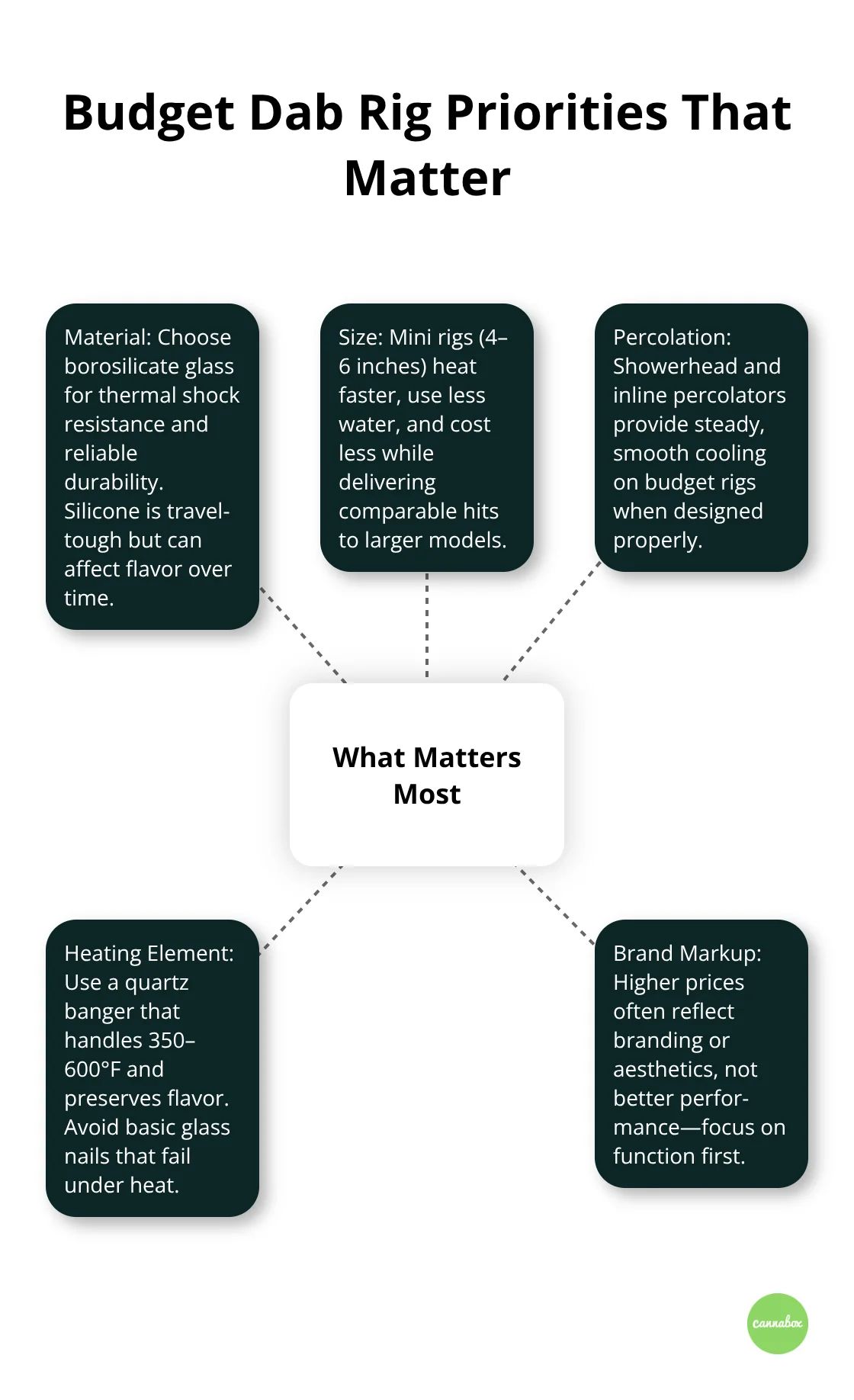 Budget Dab Rig Priorities That Matter

Material: Choose borosilicate glass for thermal shock resistance and reliable durability. Silicone is travel-tough but can affect flavor over time.

Size: Mini rigs (4–6 inches) heat faster, use less water, and cost less while delivering comparable hits to larger models.

Percolation: Showerhead and inline percolators provide steady, smooth cooling on budget rigs when designed properly.

What Matters Most

Heating Element: Use a quartz banger that handles 350–600°F and preserves flavor. Avoid basic glass nails that fail under heat.

Brand Markup: Higher prices often reflect branding or aesthetics, not better performance—focus on function first.

cannabox