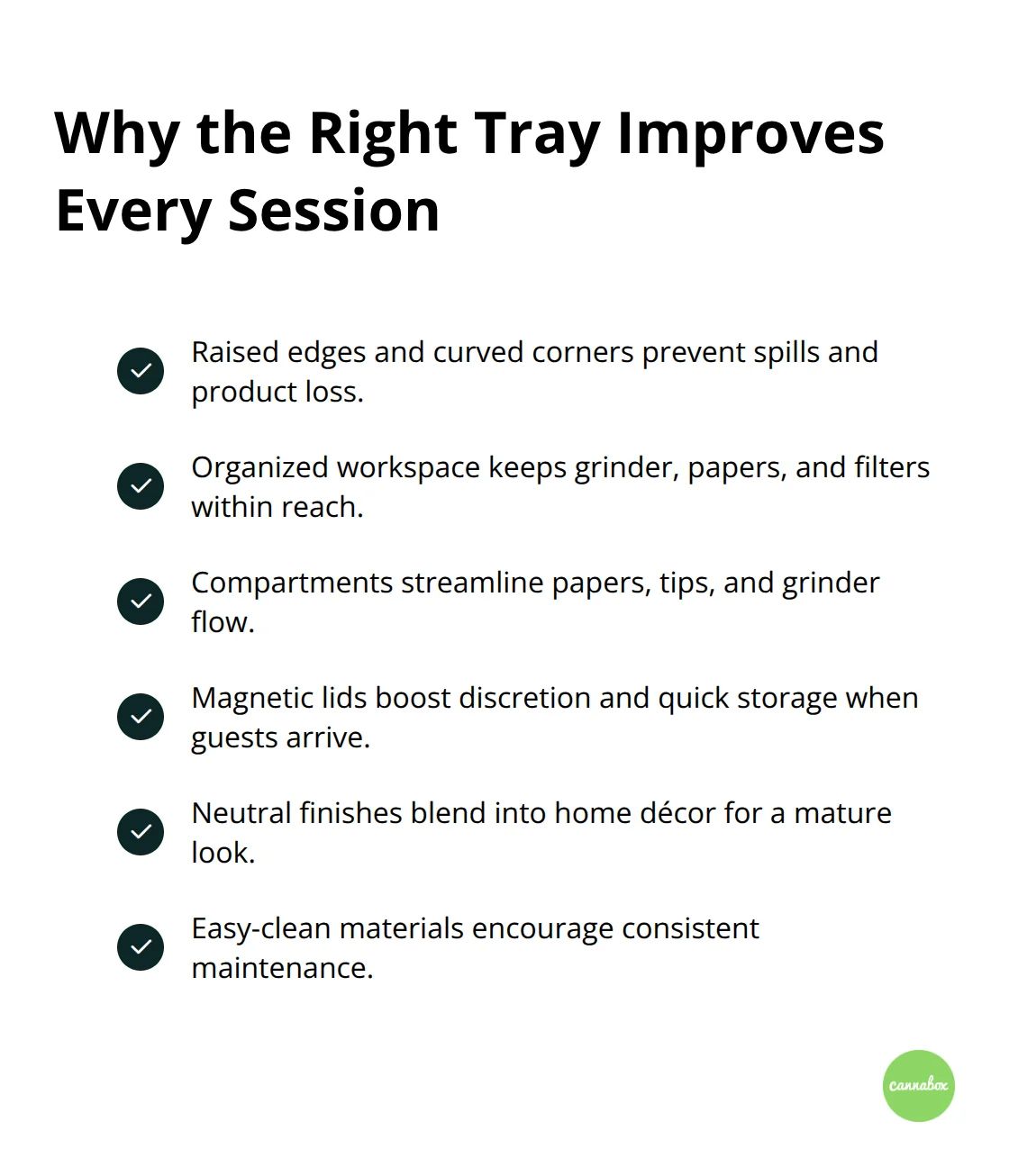 Why the Right Tray Improves Every Session

Raised edges and curved corners prevent spills and product loss.

Organized workspace keeps grinder, papers, and filters within reach.

Compartments streamline papers, tips, and grinder flow.

Magnetic lids boost discretion and quick storage when guests arrive.

Neutral finishes blend into home décor for a mature look.

Easy-clean materials encourage consistent maintenance.

cannabox