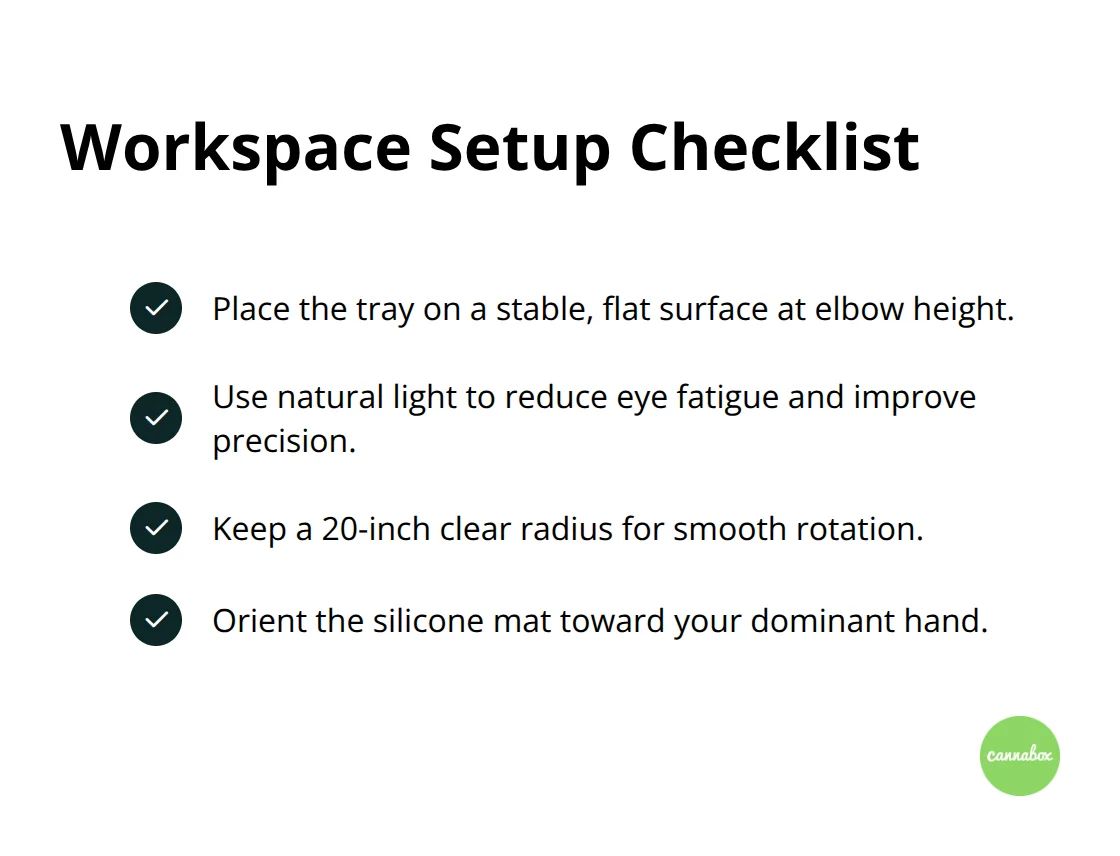 Workspace Setup Checklist

Place the tray on a stable, flat surface at elbow height.

Use natural light to reduce eye fatigue and improve precision.

Keep a 20-inch clear radius for smooth rotation.

Orient the silicone mat toward your dominant hand.

cannabox