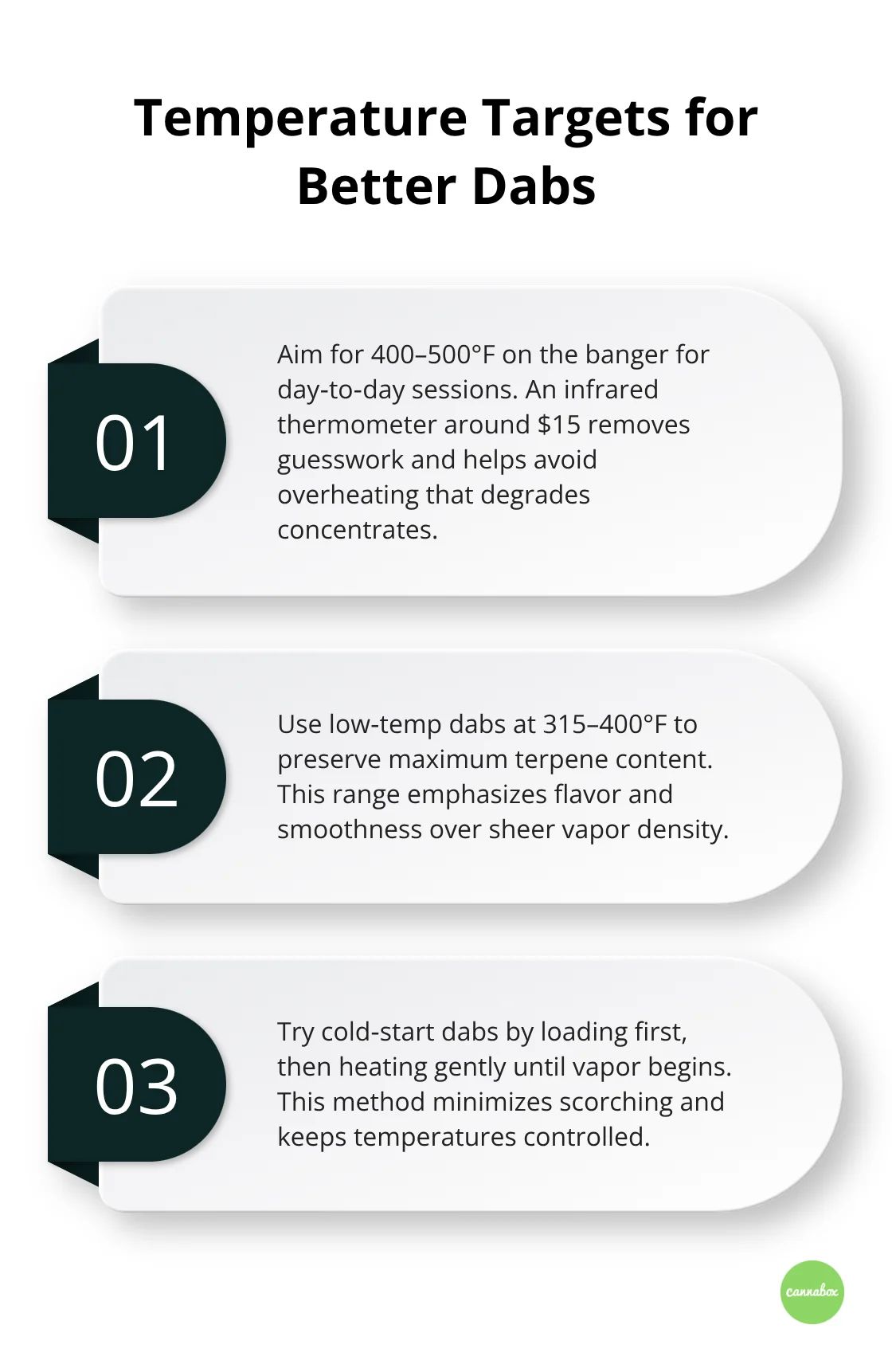 Temperature Targets for Better Dabs

01

Aim for 400–500°F on the banger for day-to-day sessions. An infrared thermometer around \$15 removes guesswork and helps avoid overheating that degrades concentrates.

02

Use low-temp dabs at 315–400°F to preserve maximum terpene content. This range emphasizes flavor and smoothness over sheer vapor density.

03

Try cold-start dabs by loading first, then heating gently until vapor begins. This method minimizes scorching and keeps temperatures controlled.

cannabox