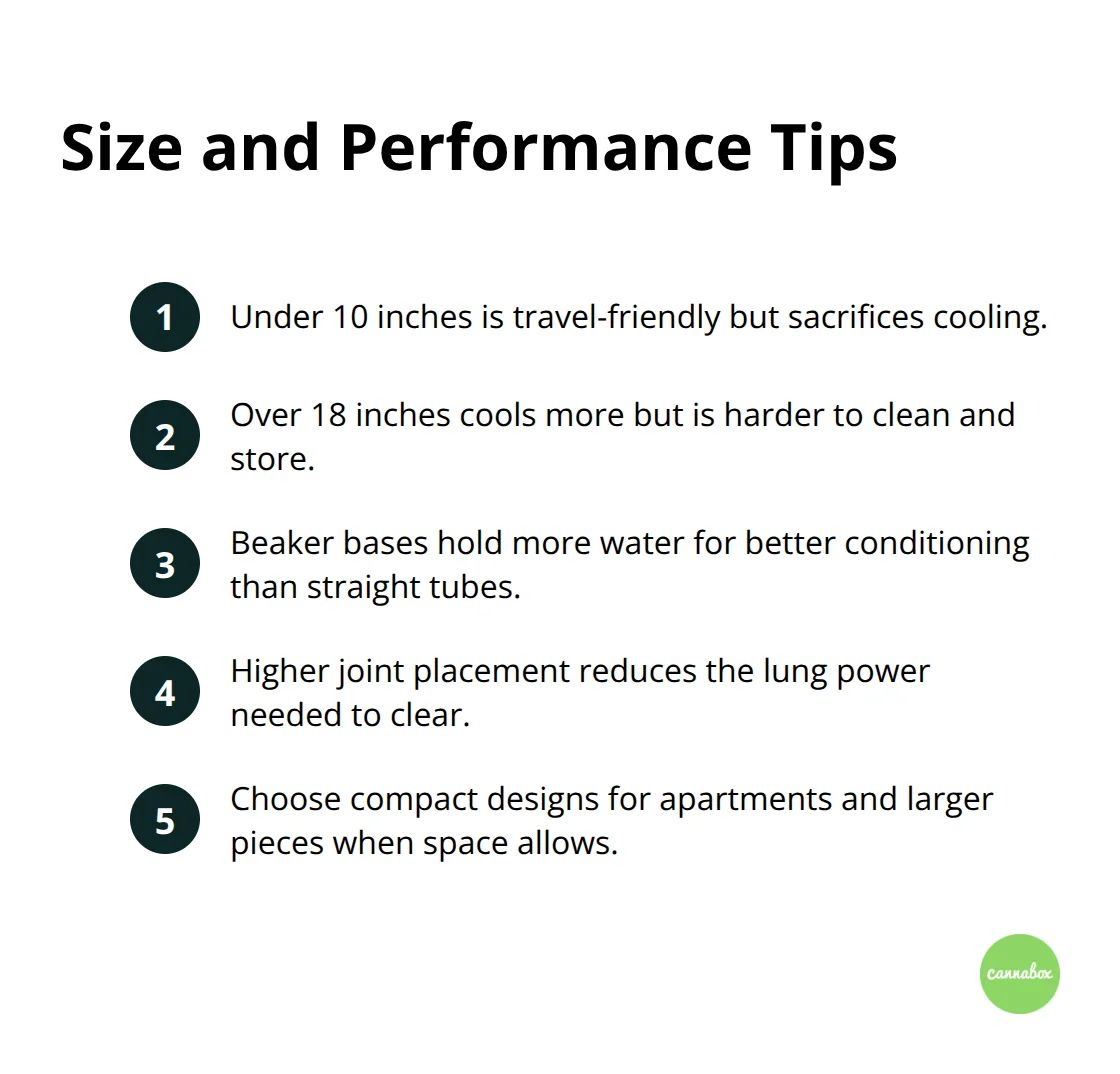 Size and Performance Tips

1 Under 10 inches is travel-friendly but sacrifices cooling.

2 Over 18 inches cools more but is harder to clean and store.

3 Beaker bases hold more water for better conditioning than straight tubes.

4 Higher joint placement reduces the lung power needed to clear.

5 Choose compact designs for apartments and larger pieces when space allows.

cannabox