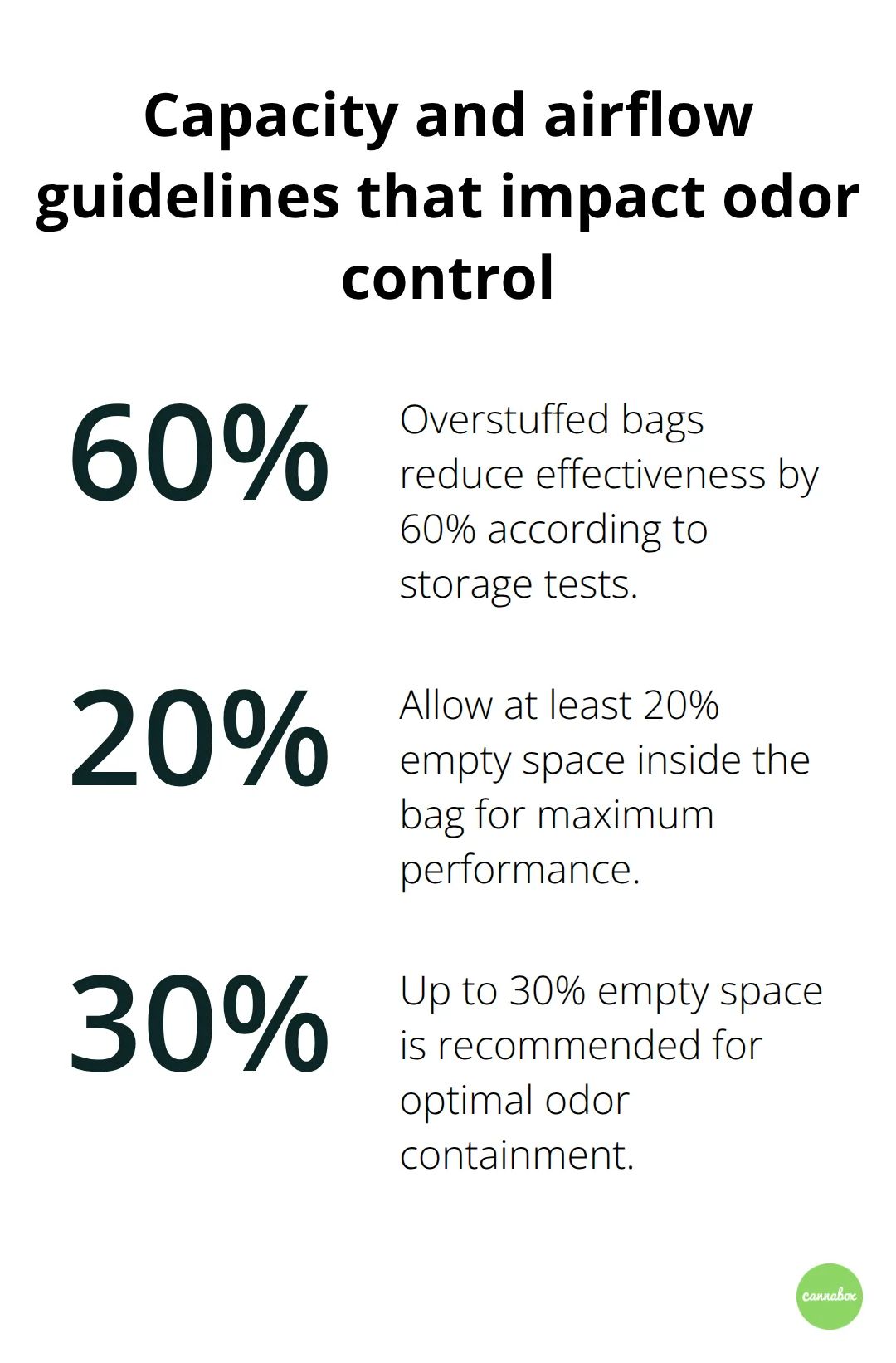 Capacity and airflow guidelines that impact odor control

60%

Overstuffed bags reduce effectiveness by 60% according to storage tests.

20%

Allow at least 20% empty space inside the bag for maximum performance.

30%

Up to 30% empty space is recommended for optimal odor containment.

cannabox