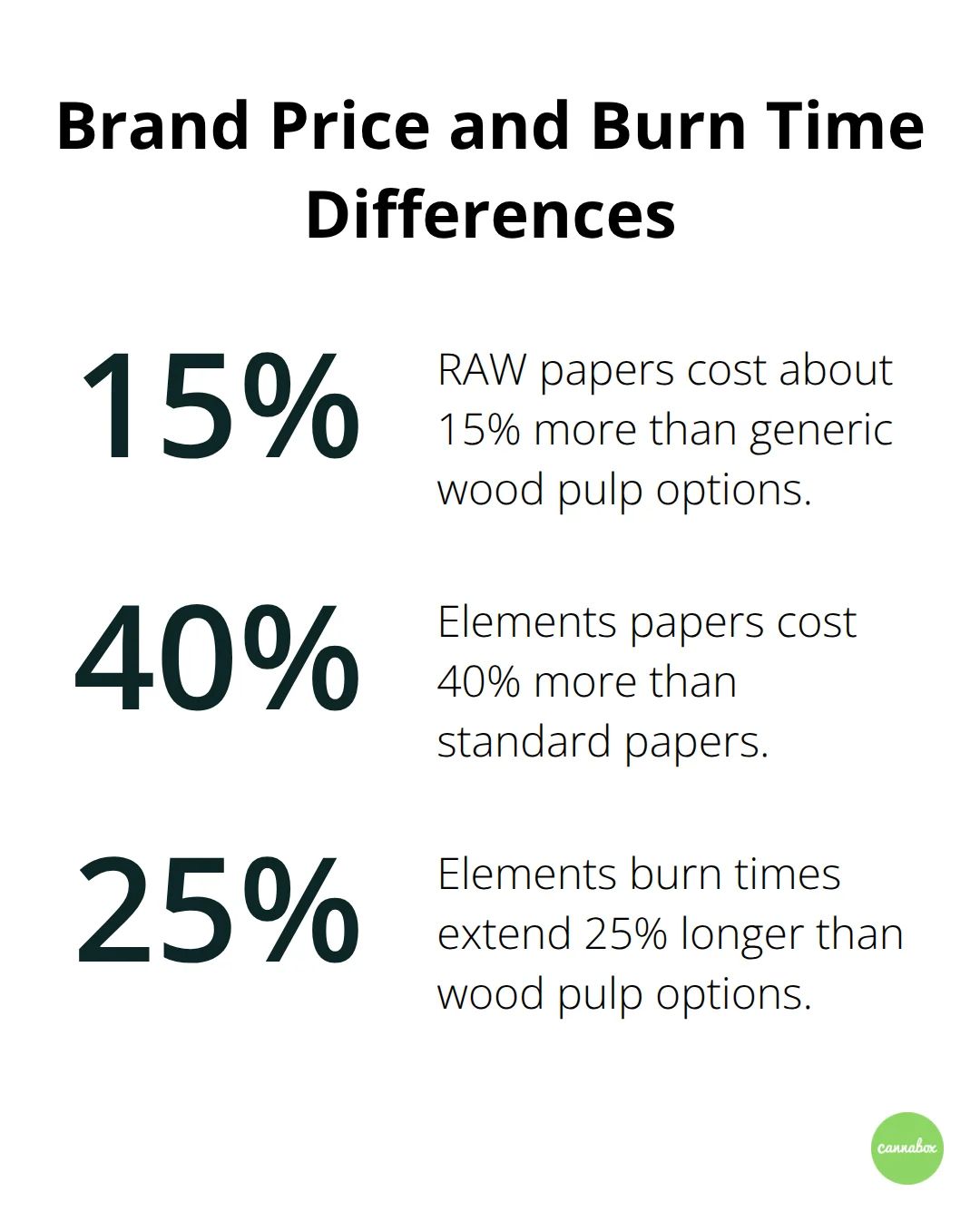 Brand Price and Burn Time Differences

15%

RAW papers cost about 15% more than generic wood pulp options.

40%

Elements papers cost 40% more than standard papers.

25%

Elements burn times extend 25% longer than wood pulp options.

cannabox