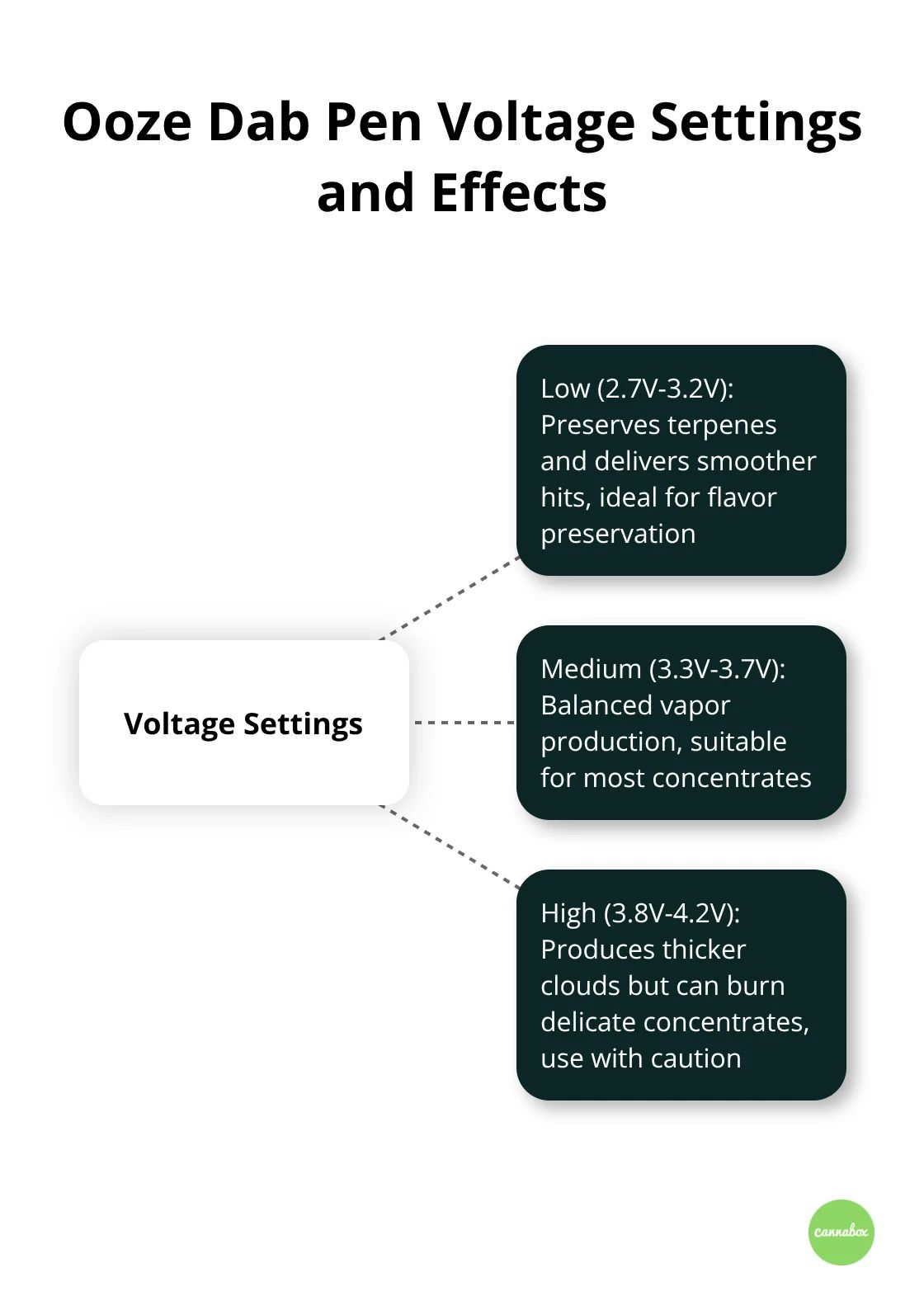 Ooze Dab Pen Voltage Settings and Effects

Voltage Settings

Low (2.7V-3.2V): Preserves terpenes and delivers smoother hits, ideal for flavor preservation

Medium (3.3V-3.7V): Balanced vapor production, suitable for most concentrates

High (3.8V-4.2V): Produces thicker clouds but can burn delicate concentrates, use with caution

cannabox