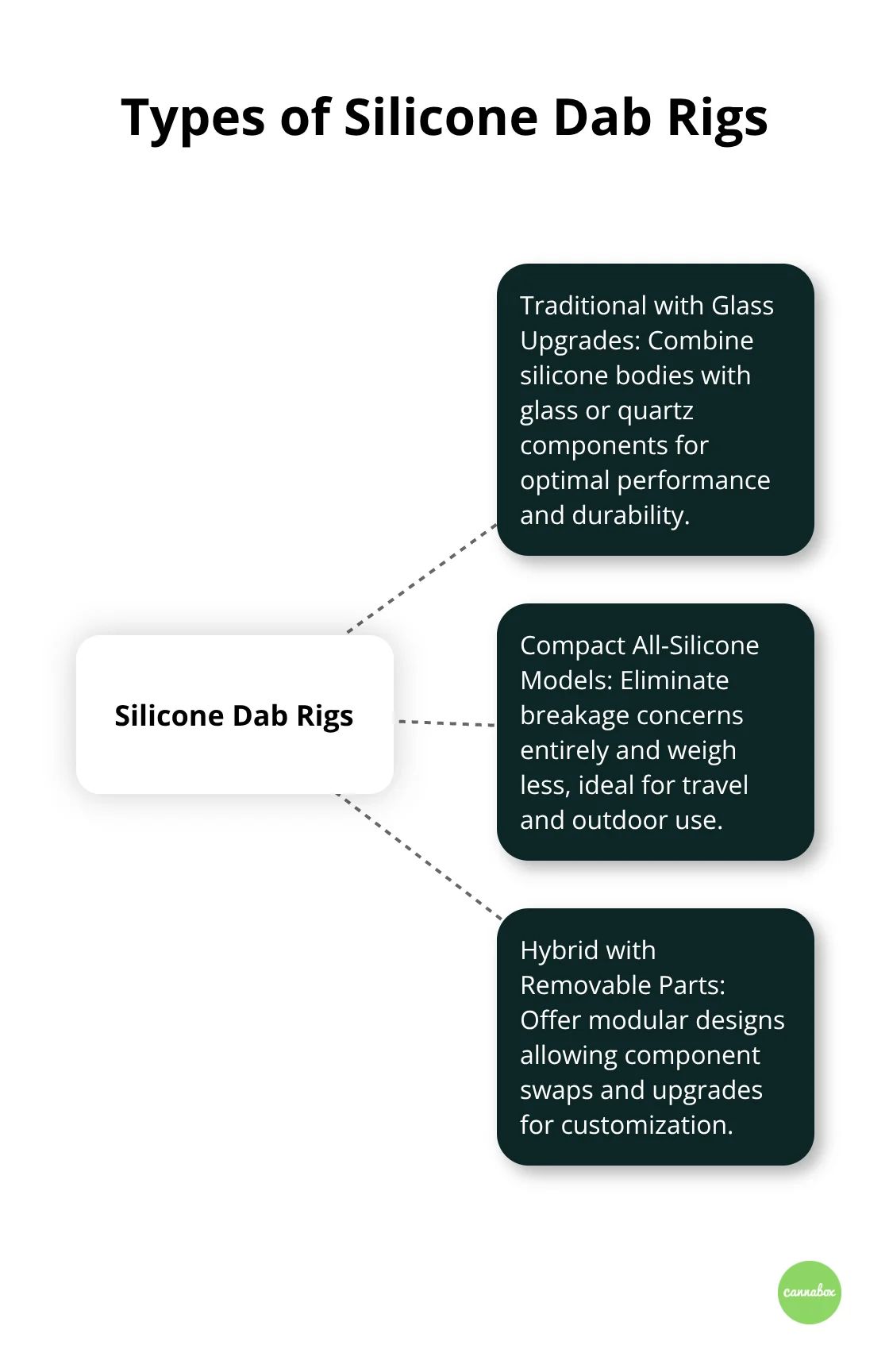 Types of Silicone Dab Rigs

Silicone Dab Rigs

Traditional with Glass Upgrades: Combine silicone bodies with glass or quartz components for optimal performance and durability.

Compact All-Silicone Models: Eliminate breakage concerns entirely and weigh less, ideal for travel and outdoor use.

Hybrid with Removable Parts: Offer modular designs allowing component swaps and upgrades for customization.

cannabox