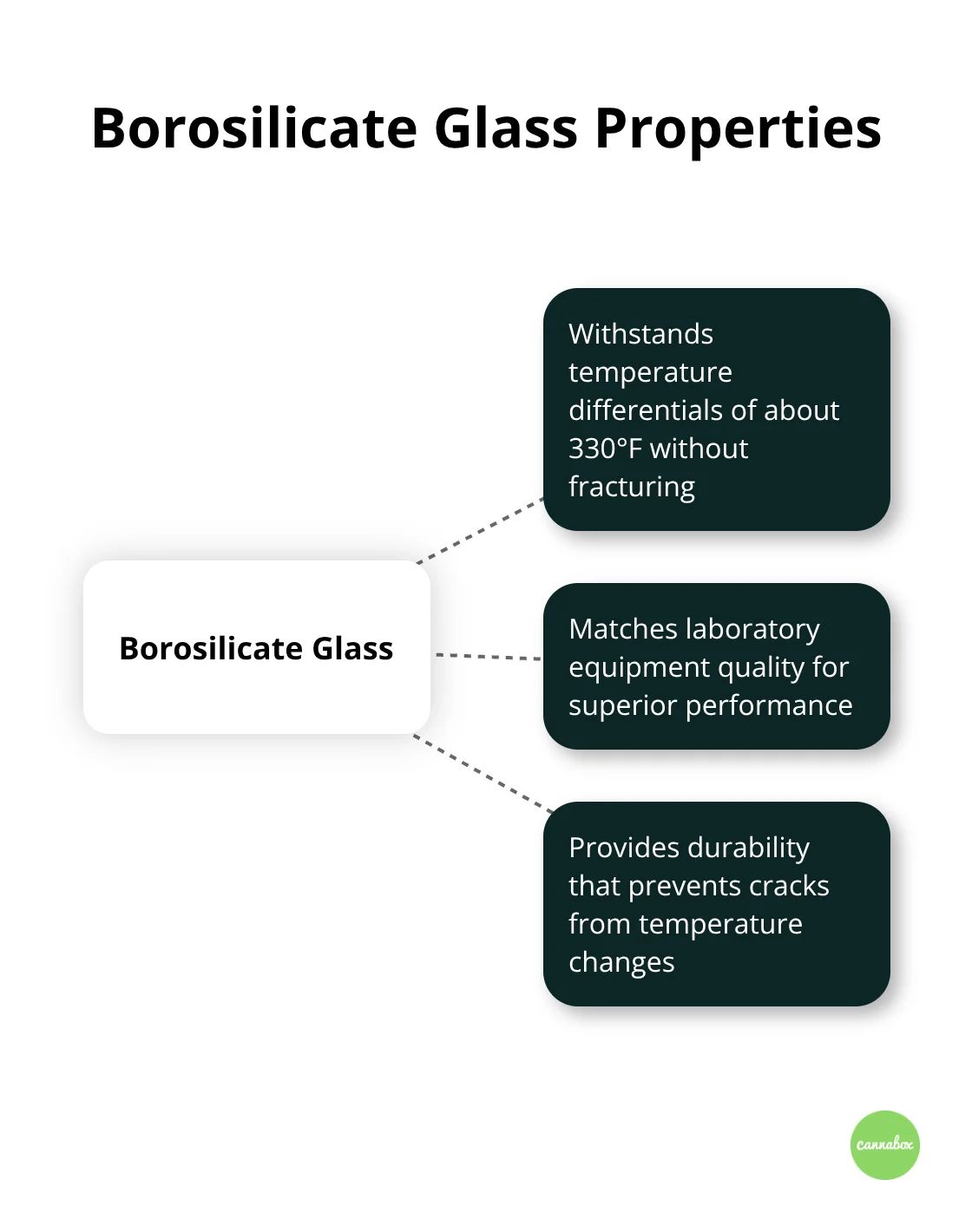 Borosilicate Glass Properties

Borosilicate Glass

Withstands temperature differentials of about 330°F without fracturing

Matches laboratory equipment quality for superior performance

Provides durability that prevents cracks from temperature changes

cannabox