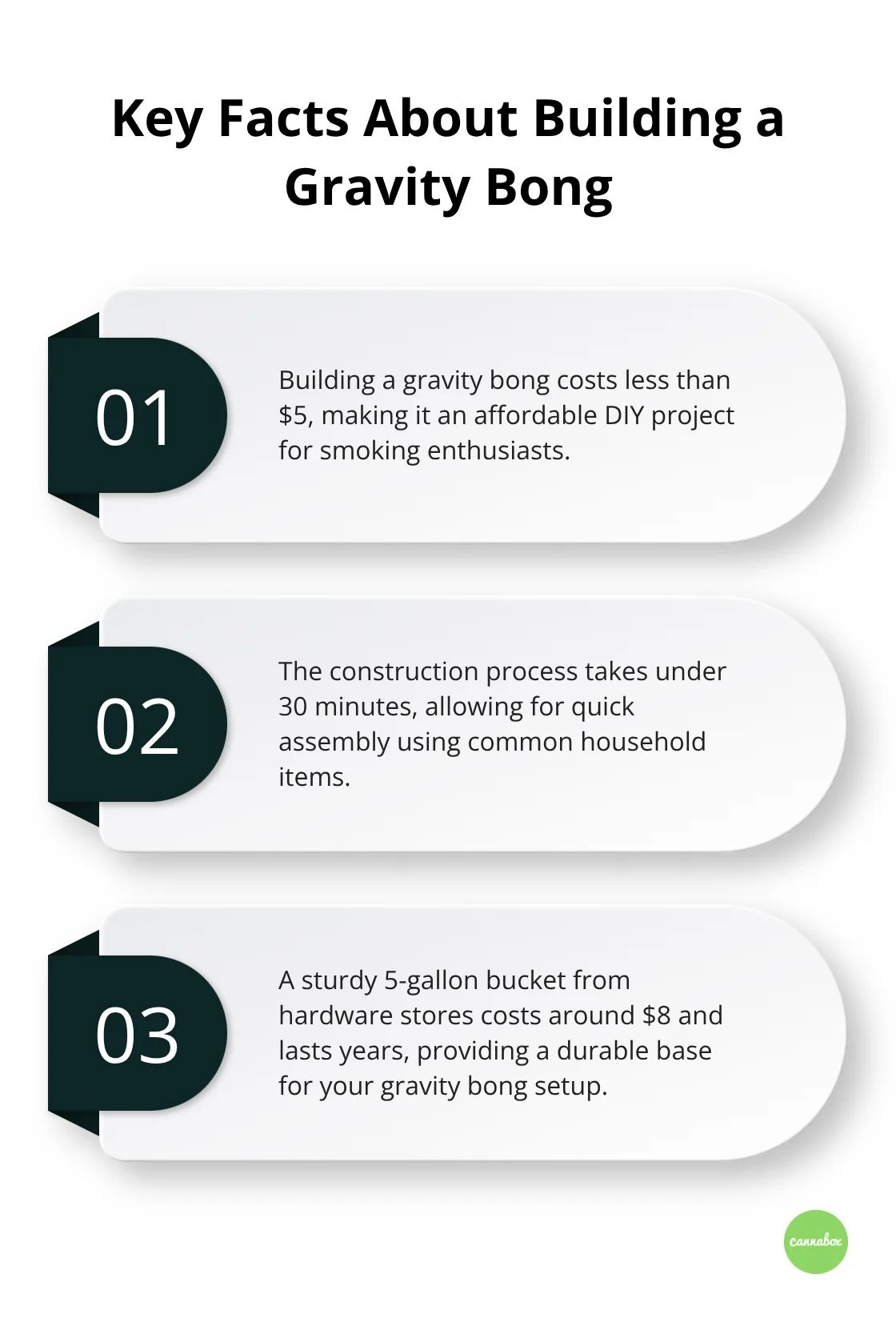 Key Facts About Building a Gravity Bong

01

Building a gravity bong costs less than \$5, making it an affordable DIY project for smoking enthusiasts.

02

The construction process takes under 30 minutes, allowing for quick assembly using common household items.

03

A sturdy 5-gallon bucket from hardware stores costs around \$8 and lasts years, providing a durable base for your gravity bong setup.

cannabox