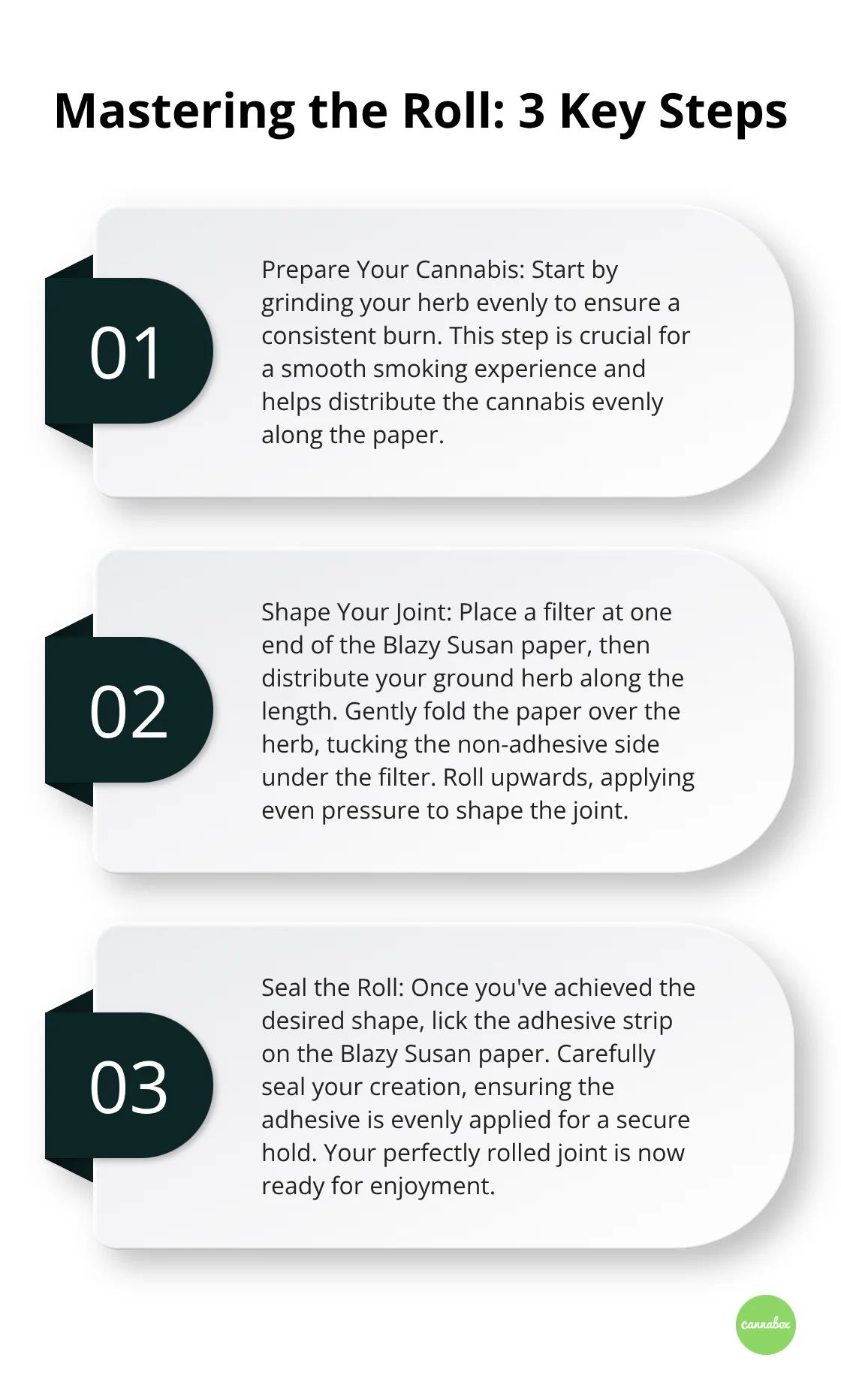 Mastering the Roll: 3 Key Steps

01

Prepare Your Cannabis: Start by grinding your herb evenly to ensure a consistent burn. This step is crucial for a smooth smoking experience and helps distribute the cannabis evenly along the paper.

02

Shape Your Joint: Place a filter at one end of the Blazy Susan paper, then distribute your ground herb along the length. Gently fold the paper over the herb, tucking the non-adhesive side under the filter. Roll upwards, applying even pressure to shape the joint.

03

Seal the Roll: Once you've achieved the desired shape, lick the adhesive strip on the Blazy Susan paper. Carefully seal your creation, ensuring the adhesive is evenly applied for a secure hold. Your perfectly rolled joint is now ready for enjoyment.

cannabox