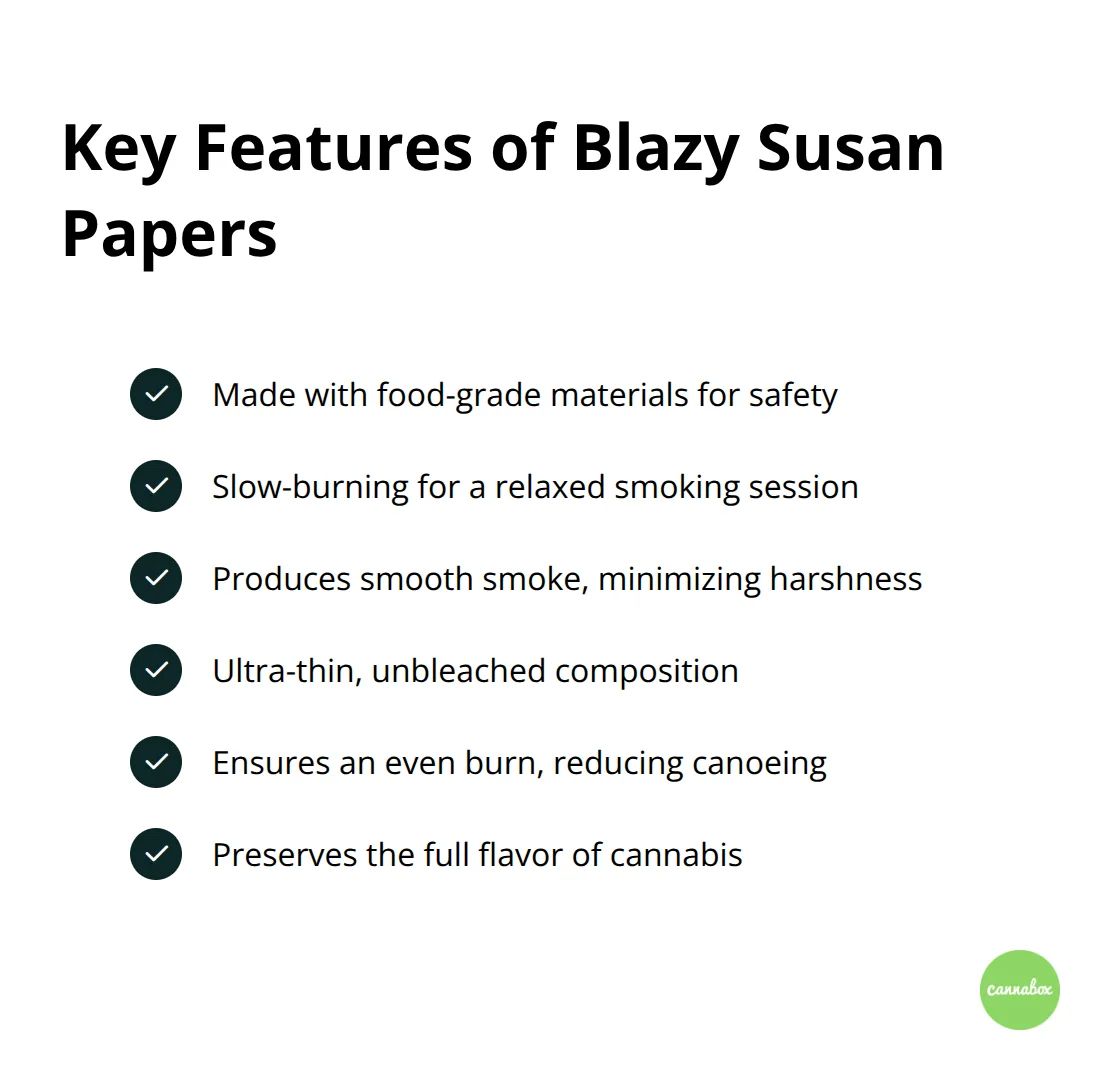 Key Features of Blazy Susan Papers

Made with food-grade materials for safety

Slow-burning for a relaxed smoking session

Produces smooth smoke, minimizing harshness

Ultra-thin, unbleached composition

Ensures an even burn, reducing canoeing

Preserves the full flavor of cannabis

cannabox