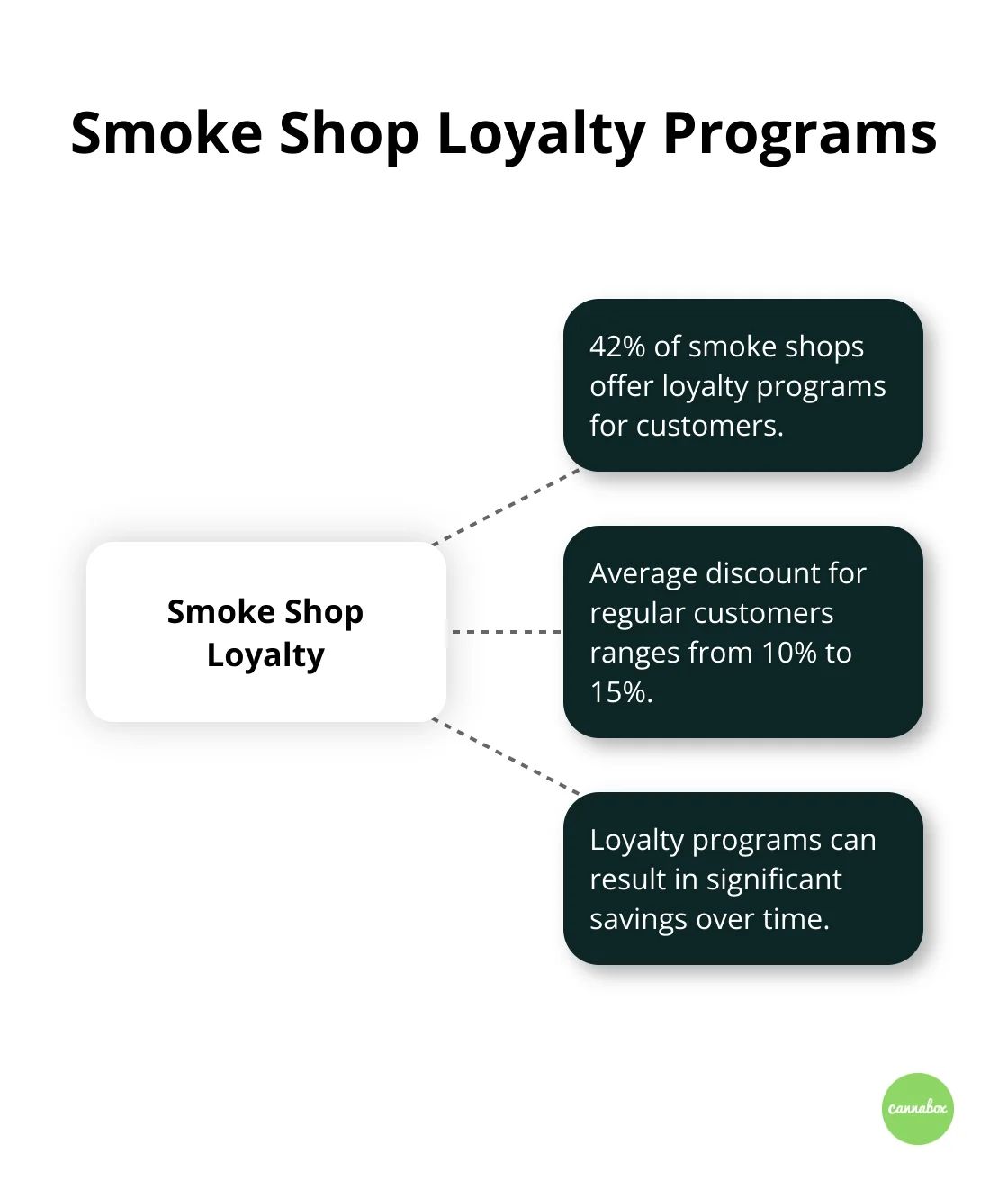 Smoke Shop Loyalty Programs

Smoke Shop Loyalty

42% of smoke shops offer loyalty programs for customers.

Average discount for regular customers ranges from 10% to 15%.

Loyalty programs can result in significant savings over time.

cannabox