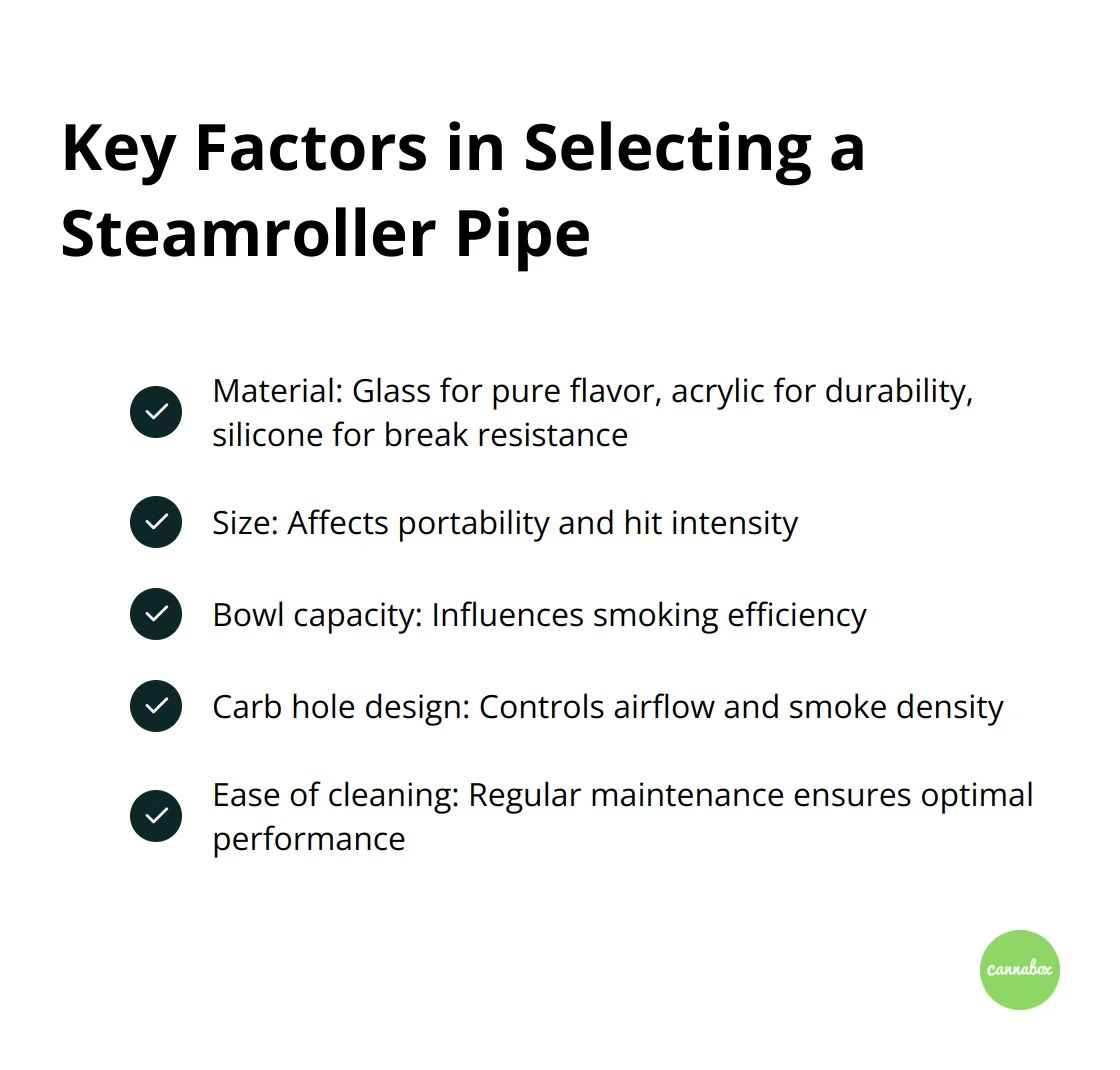 Key Factors in Selecting a Steamroller Pipe

Material: Glass for pure flavor, acrylic for durability, silicone for break resistance

Size: Affects portability and hit intensity

Bowl capacity: Influences smoking efficiency

Carb hole design: Controls airflow and smoke density

Ease of cleaning: Regular maintenance ensures optimal performance

cannabox