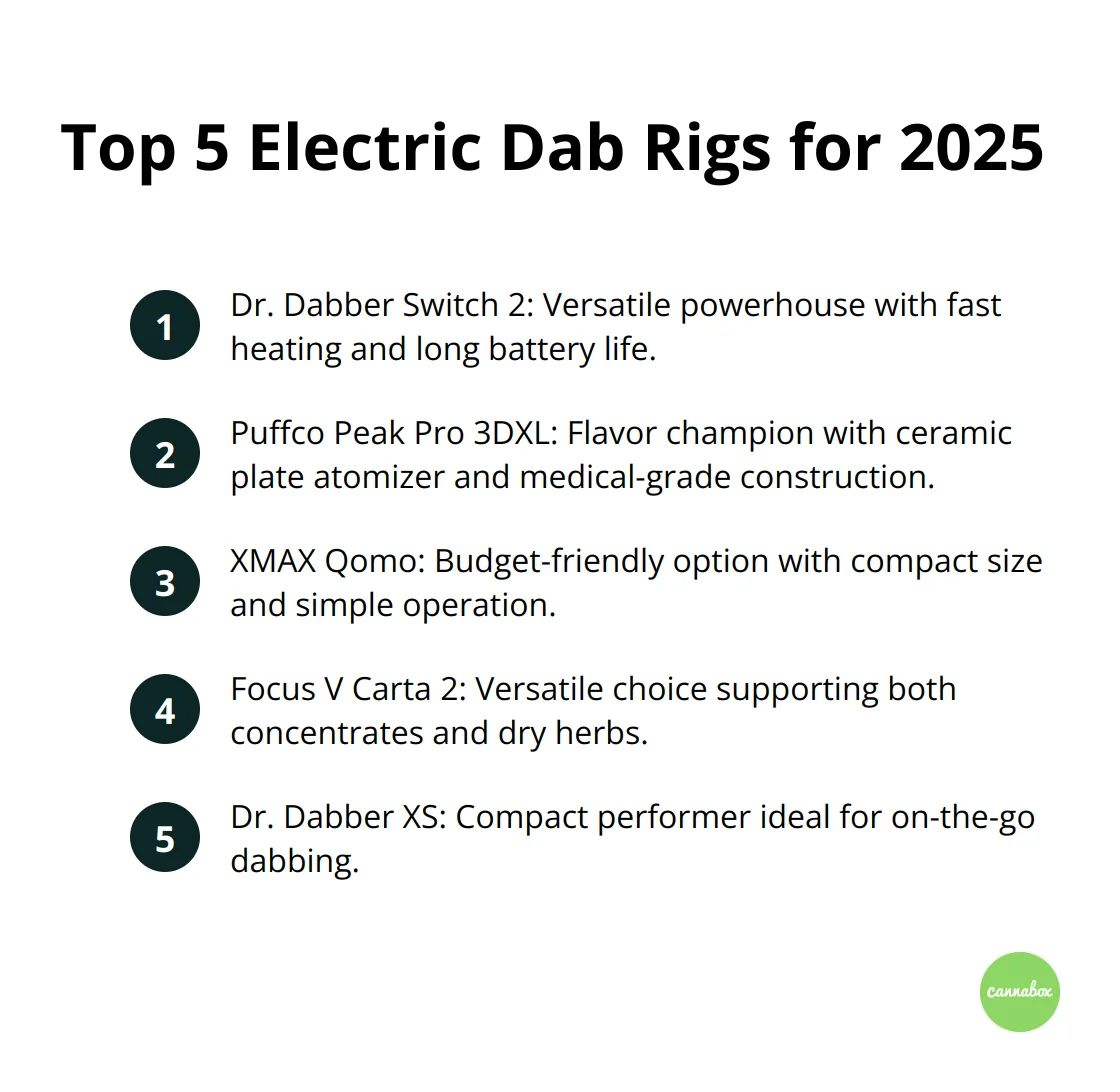 Top 5 Electric Dab Rigs for 2025

1 Dr. Dabber Switch 2: Versatile powerhouse with fast heating and long battery life.

2 Puffco Peak Pro 3DXL: Flavor champion with ceramic plate atomizer and medical-grade construction.

3 XMAX Qomo: Budget-friendly option with compact size and simple operation.

4 Focus V Carta 2: Versatile choice supporting both concentrates and dry herbs.

5 Dr. Dabber XS: Compact performer ideal for on-the-go dabbing.

cannabox