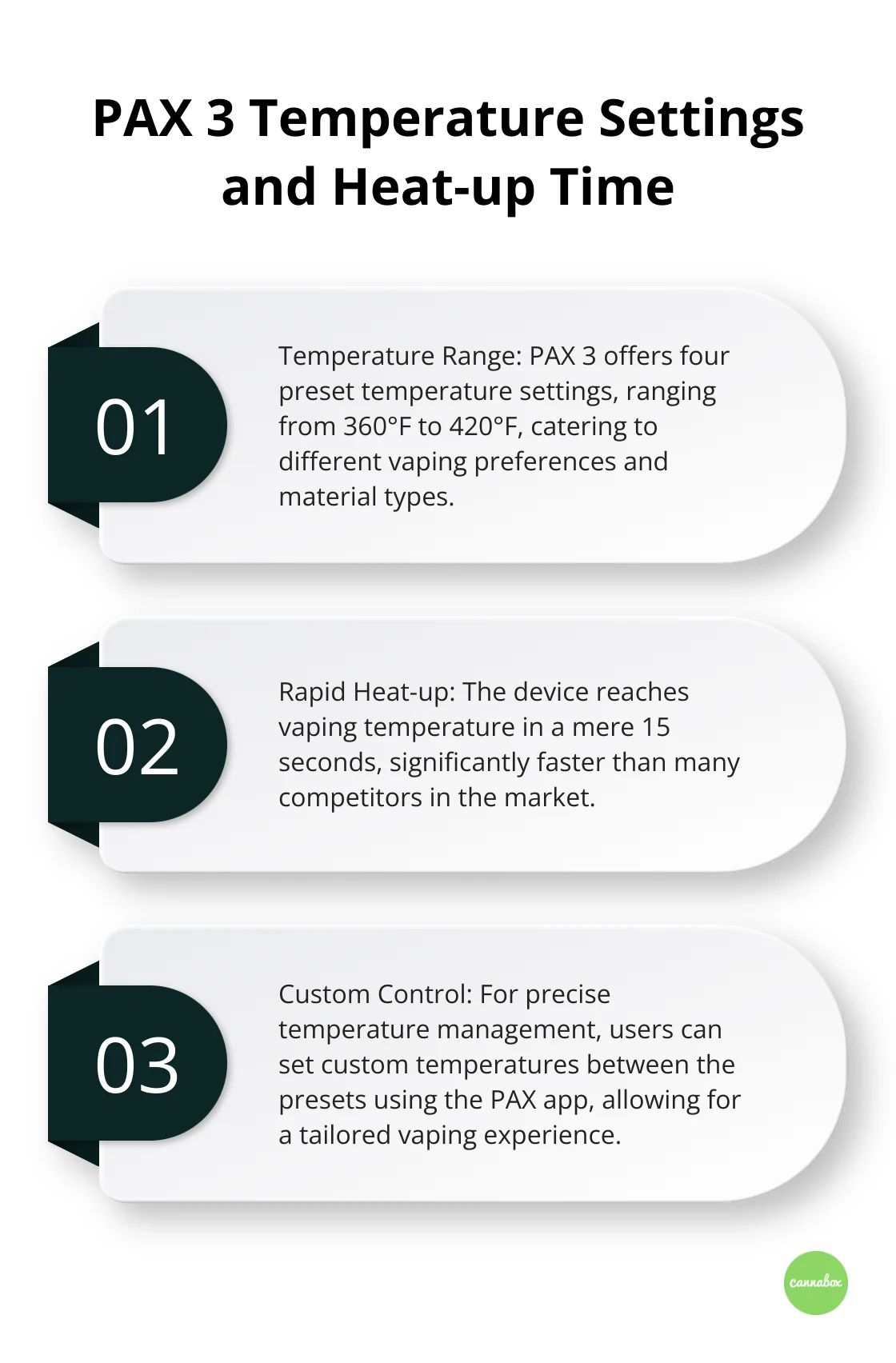 PAX 3 Temperature Settings and Heat-up Time

01

Temperature Range: PAX 3 offers four preset temperature settings, ranging from 360°F to 420°F, catering to different vaping preferences and material types.

02

Rapid Heat-up: The device reaches vaping temperature in a mere 15 seconds, significantly faster than many competitors in the market.

03

Custom Control: For precise temperature management, users can set custom temperatures between the presets using the PAX app, allowing for a tailored vaping experience.

cannabox