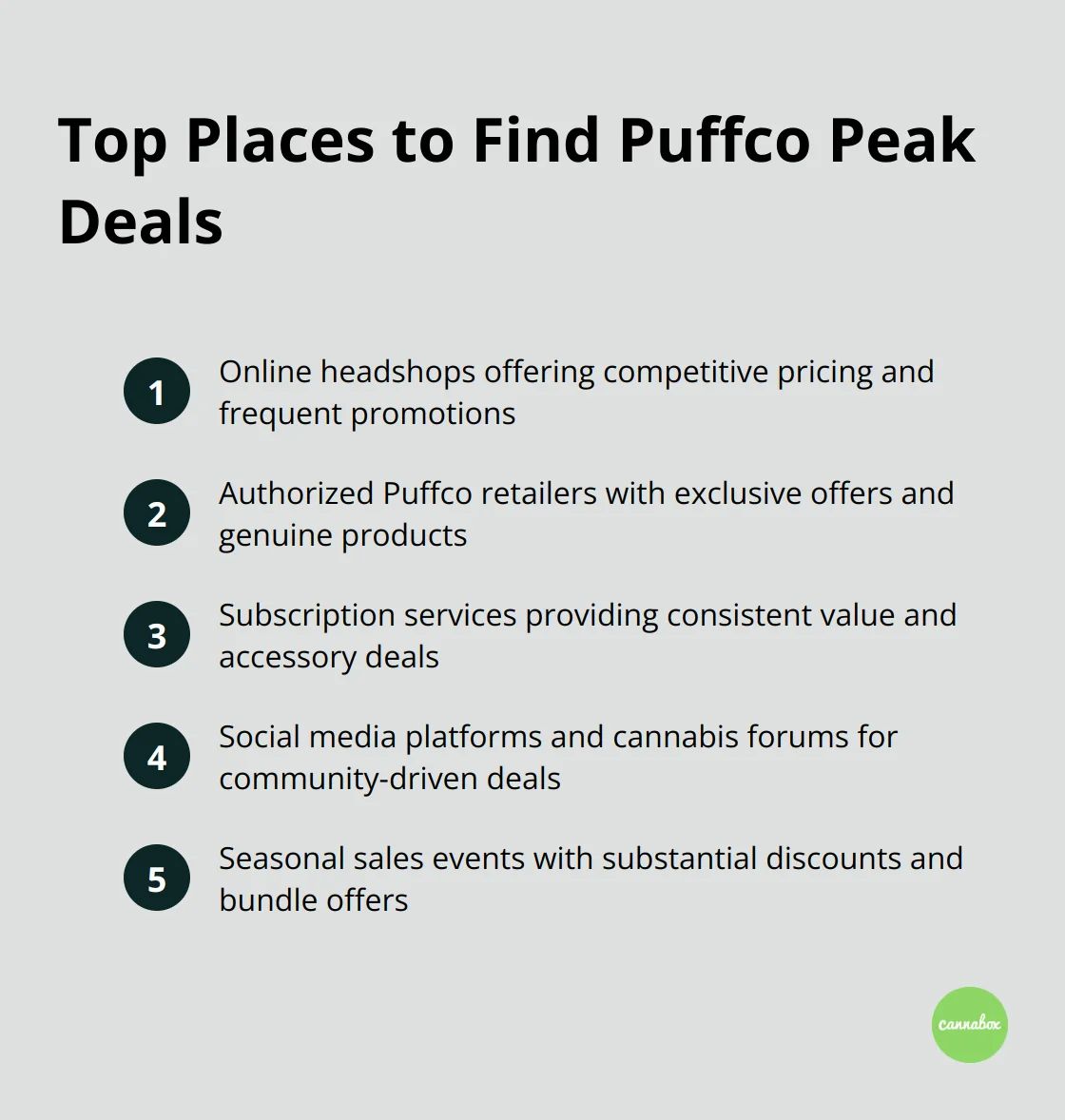 Top Places to Find Puffco Peak Deals

1 Online headshops offering competitive pricing and frequent promotions

2 Authorized Puffco retailers with exclusive offers and genuine products

3 Subscription services providing consistent value and accessory deals

4 Social media platforms and cannabis forums for community-driven deals

5 Seasonal sales events with substantial discounts and bundle offers

cannabox