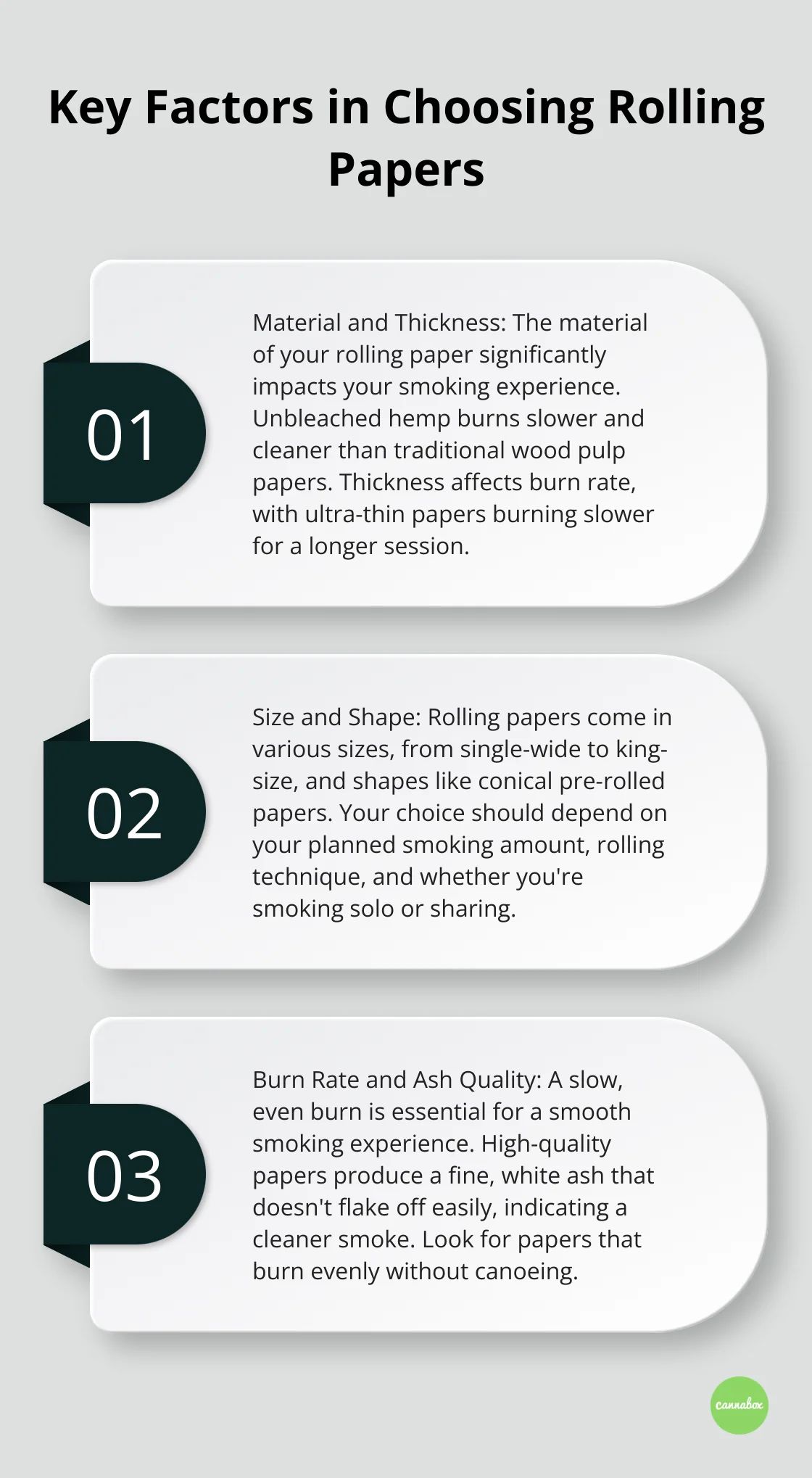 Key Factors in Choosing Rolling Papers

01

Material and Thickness: The material of your rolling paper significantly impacts your smoking experience. Unbleached hemp burns slower and cleaner than traditional wood pulp papers. Thickness affects burn rate, with ultra-thin papers burning slower for a longer session.

02

Size and Shape: Rolling papers come in various sizes, from single-wide to king-size, and shapes like conical pre-rolled papers. Your choice should depend on your planned smoking amount, rolling technique, and whether you're smoking solo or sharing.

03

Burn Rate and Ash Quality: A slow, even burn is essential for a smooth smoking experience. High-quality papers produce a fine, white ash that doesn't flake off easily, indicating a cleaner smoke. Look for papers that burn evenly without canoeing.

cannabox