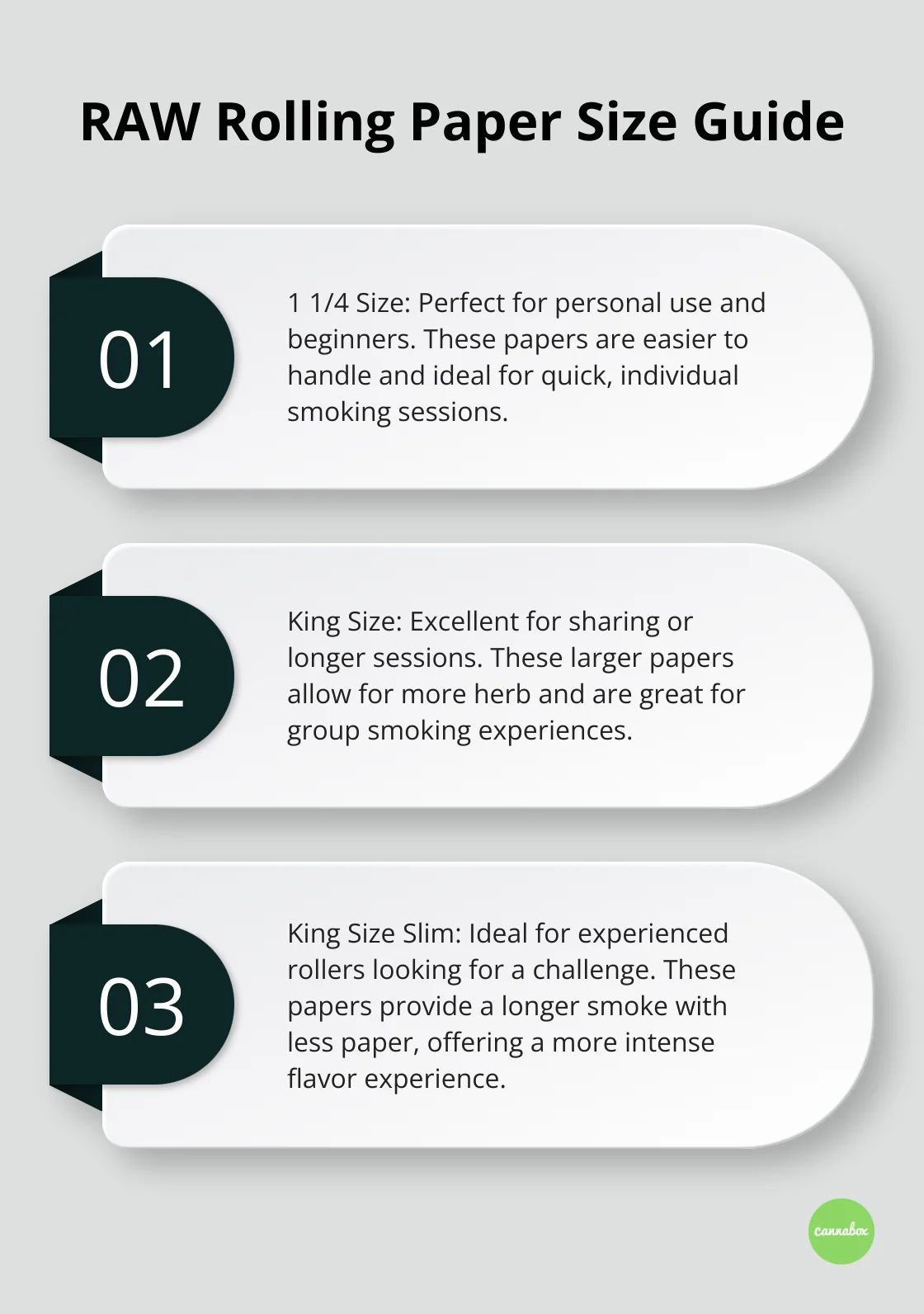 RAW Rolling Paper Size Guide

01

1 1/4 Size: Perfect for personal use and beginners. These papers are easier to handle and ideal for quick, individual smoking sessions.

02

King Size: Excellent for sharing or longer sessions. These larger papers allow for more herb and are great for group smoking experiences.

03

King Size Slim: Ideal for experienced rollers looking for a challenge. These papers provide a longer smoke with less paper, offering a more intense flavor experience.

cannabox