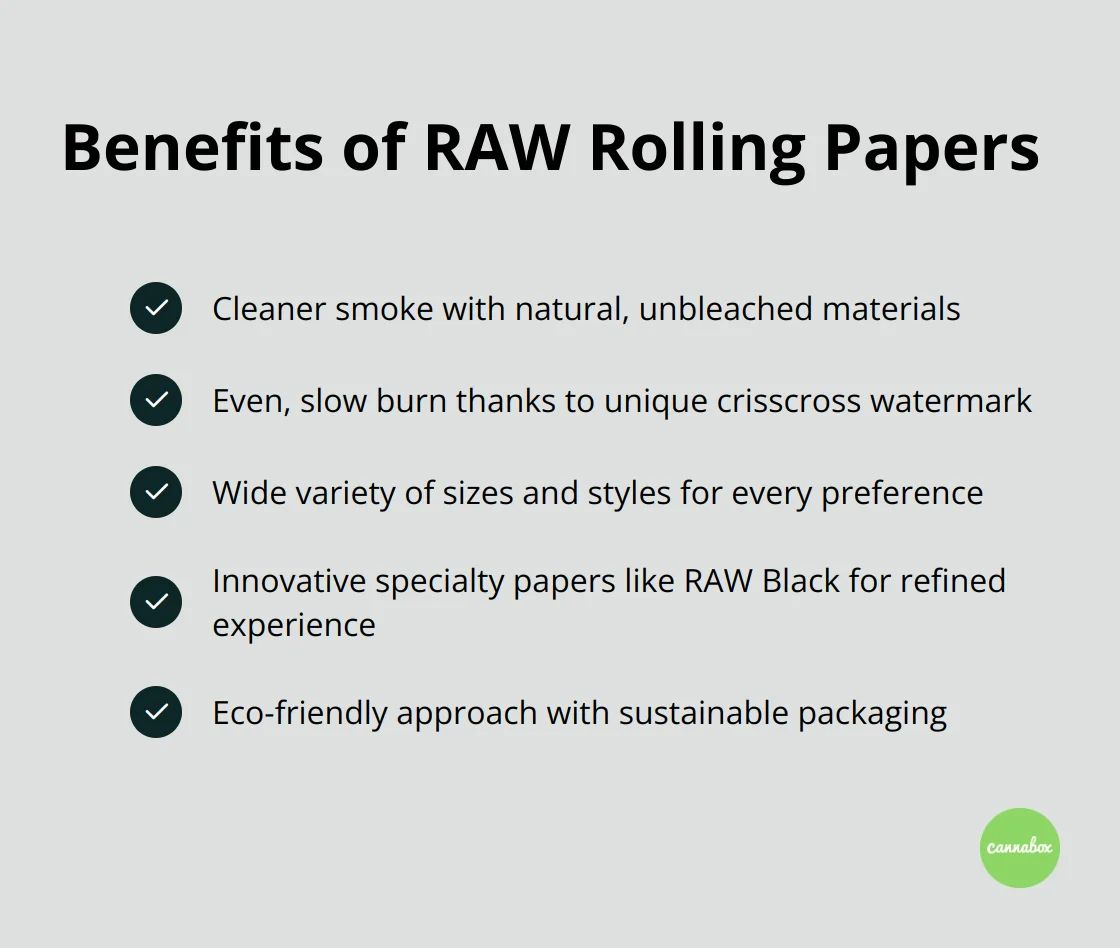 Benefits of RAW Rolling Papers

Cleaner smoke with natural, unbleached materials

Even, slow burn thanks to unique crisscross watermark

Wide variety of sizes and styles for every preference

Innovative specialty papers like RAW Black for refined experience

Eco-friendly approach with sustainable packaging

cannabox