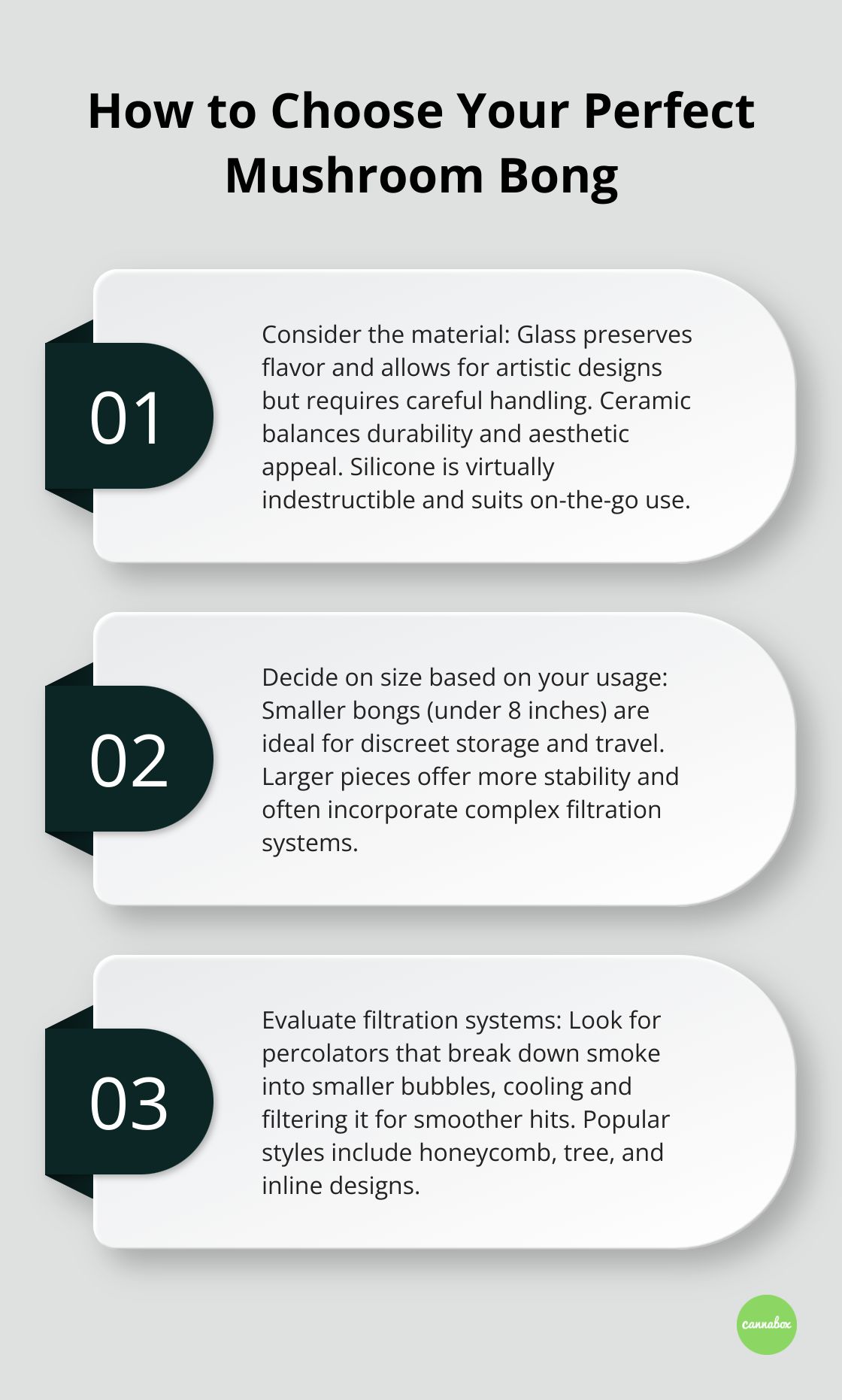 How to Choose Your Perfect Mushroom Bong

01

Consider the material: Glass preserves flavor and allows for artistic designs but requires careful handling. Ceramic balances durability and aesthetic appeal. Silicone is virtually indestructible and suits on-the-go use.

02

Decide on size based on your usage: Smaller bongs (under 8 inches) are ideal for discreet storage and travel. Larger pieces offer more stability and often incorporate complex filtration systems.

03

Evaluate filtration systems: Look for percolators that break down smoke into smaller bubbles, cooling and filtering it for smoother hits. Popular styles include honeycomb, tree, and inline designs.

cannabox