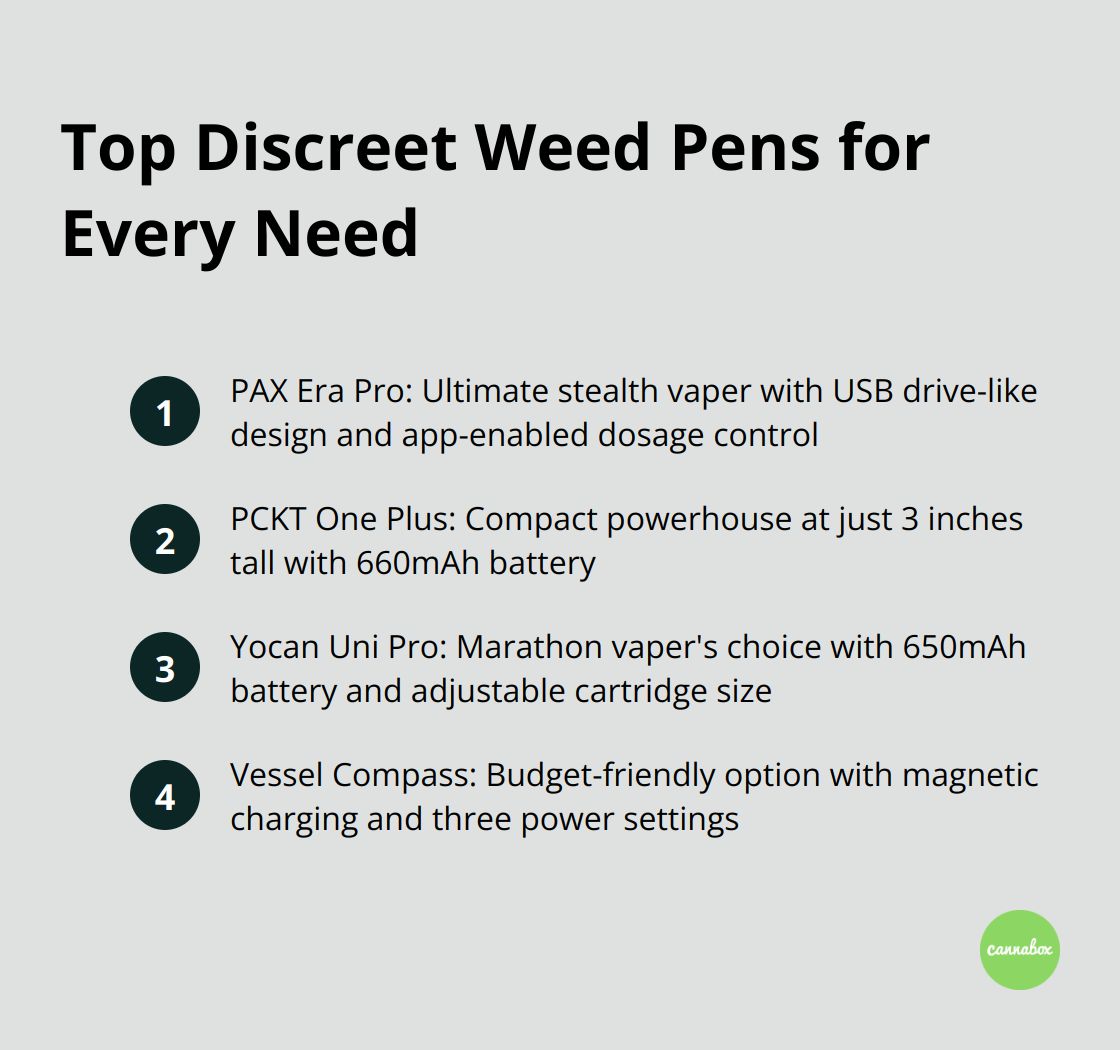 Top Discreet Weed Pens for Every Need

1 PAX Era Pro: Ultimate stealth vaper with USB drive-like design and app-enabled dosage control

2 PCKT One Plus: Compact powerhouse at just 3 inches tall with 660mAh battery

3 Yocan Uni Pro: Marathon vaper's choice with 650mAh battery and adjustable cartridge size

4 Vessel Compass: Budget-friendly option with magnetic charging and three power settings

cannabox