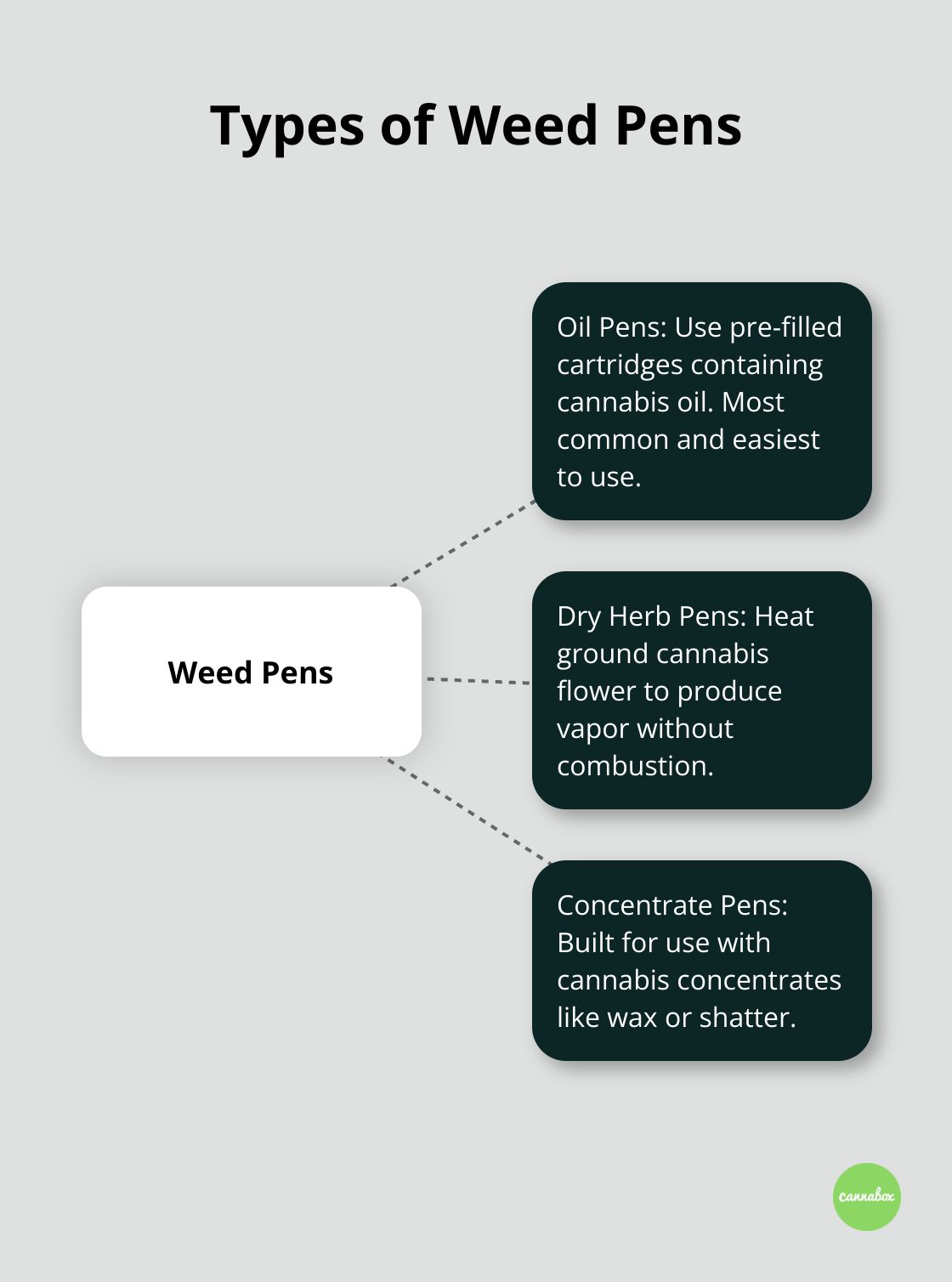 Types of Weed Pens

Weed Pens

Oil Pens: Use pre-filled cartridges containing cannabis oil. Most common and easiest to use.

Dry Herb Pens: Heat ground cannabis flower to produce vapor without combustion.

Concentrate Pens: Built for use with cannabis concentrates like wax or shatter.

cannabox