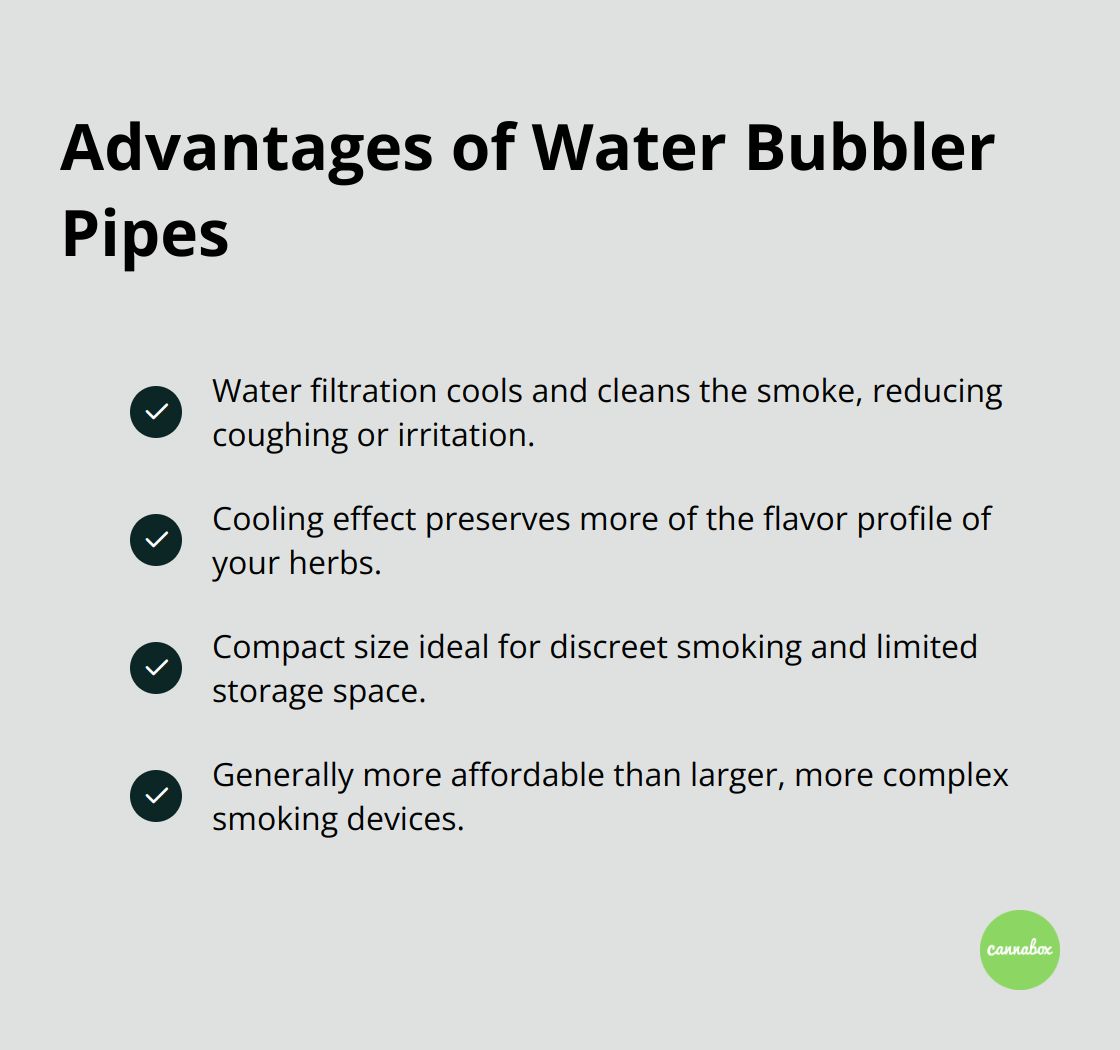 Advantages of Water Bubbler Pipes

Water filtration cools and cleans the smoke, reducing coughing or irritation.

Cooling effect preserves more of the flavor profile of your herbs.

Compact size ideal for discreet smoking and limited storage space.

Generally more affordable than larger, more complex smoking devices.

cannabox