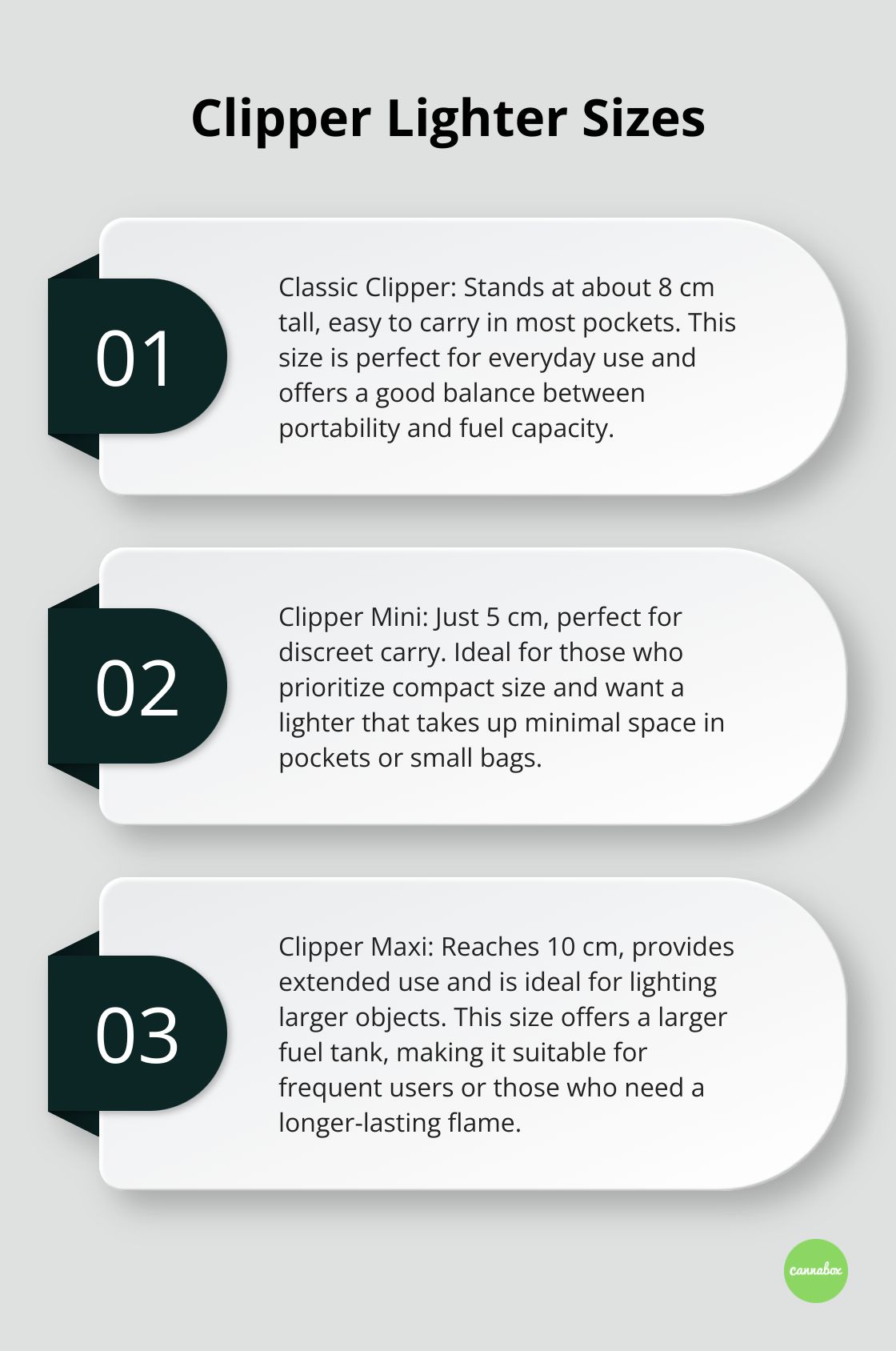 Clipper Lighter Sizes

01

Classic Clipper: Stands at about 8 cm tall, easy to carry in most pockets. This size is perfect for everyday use and offers a good balance between portability and fuel capacity.

02

Clipper Mini: Just 5 cm, perfect for discreet carry. Ideal for those who prioritize compact size and want a lighter that takes up minimal space in pockets or small bags.

03

Clipper Maxi: Reaches 10 cm, provides extended use and is ideal for lighting larger objects. This size offers a larger fuel tank, making it suitable for frequent users or those who need a longer-lasting flame.

cannabox