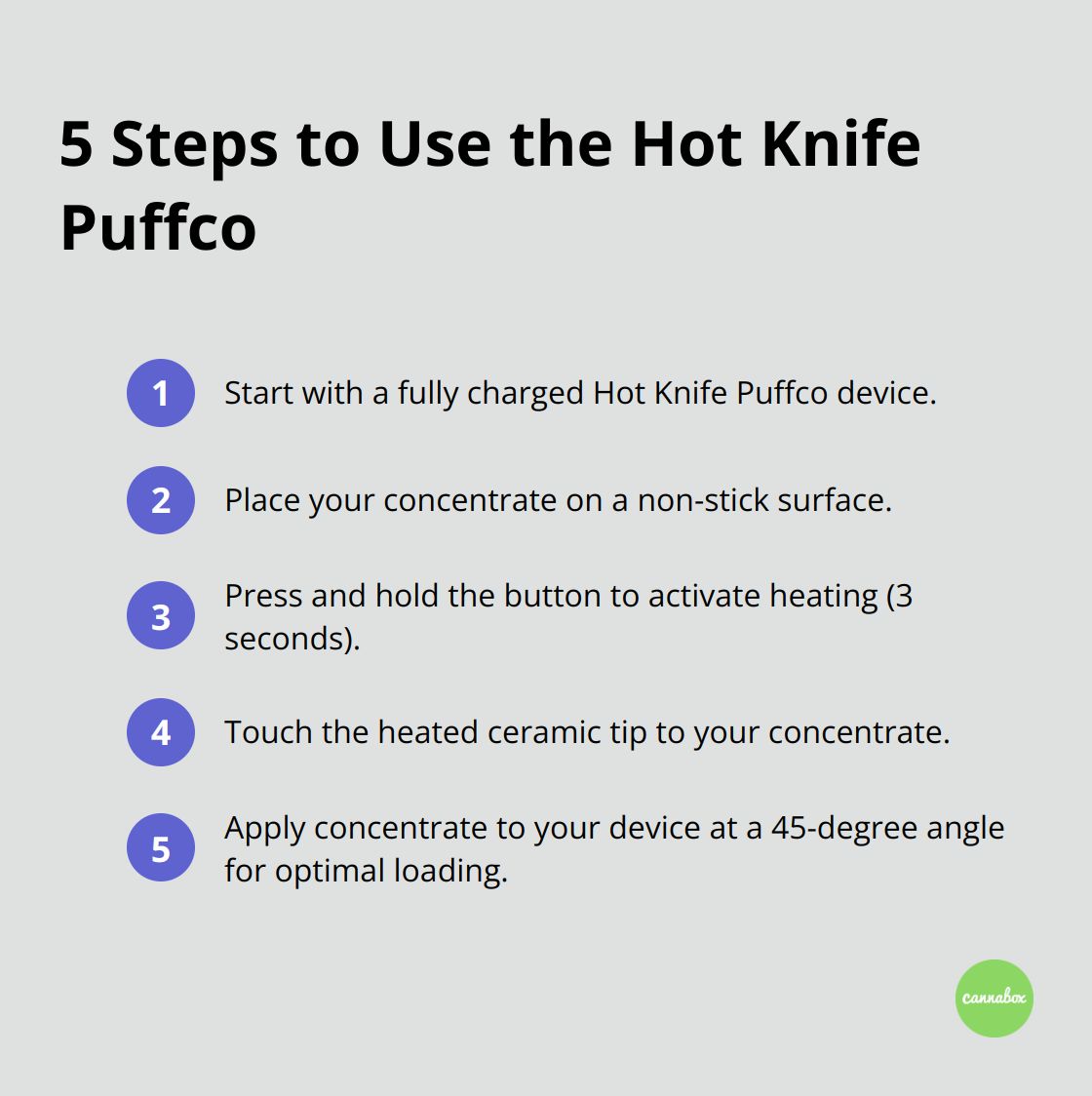 5 Steps to Use the Hot Knife Puffco

1 Start with a fully charged Hot Knife Puffco device.

2 Place your concentrate on a non-stick surface.

3 Press and hold the button to activate heating (3 seconds).

4 Touch the heated ceramic tip to your concentrate.

5 Apply concentrate to your device at a 45-degree angle for optimal loading.

cannabox