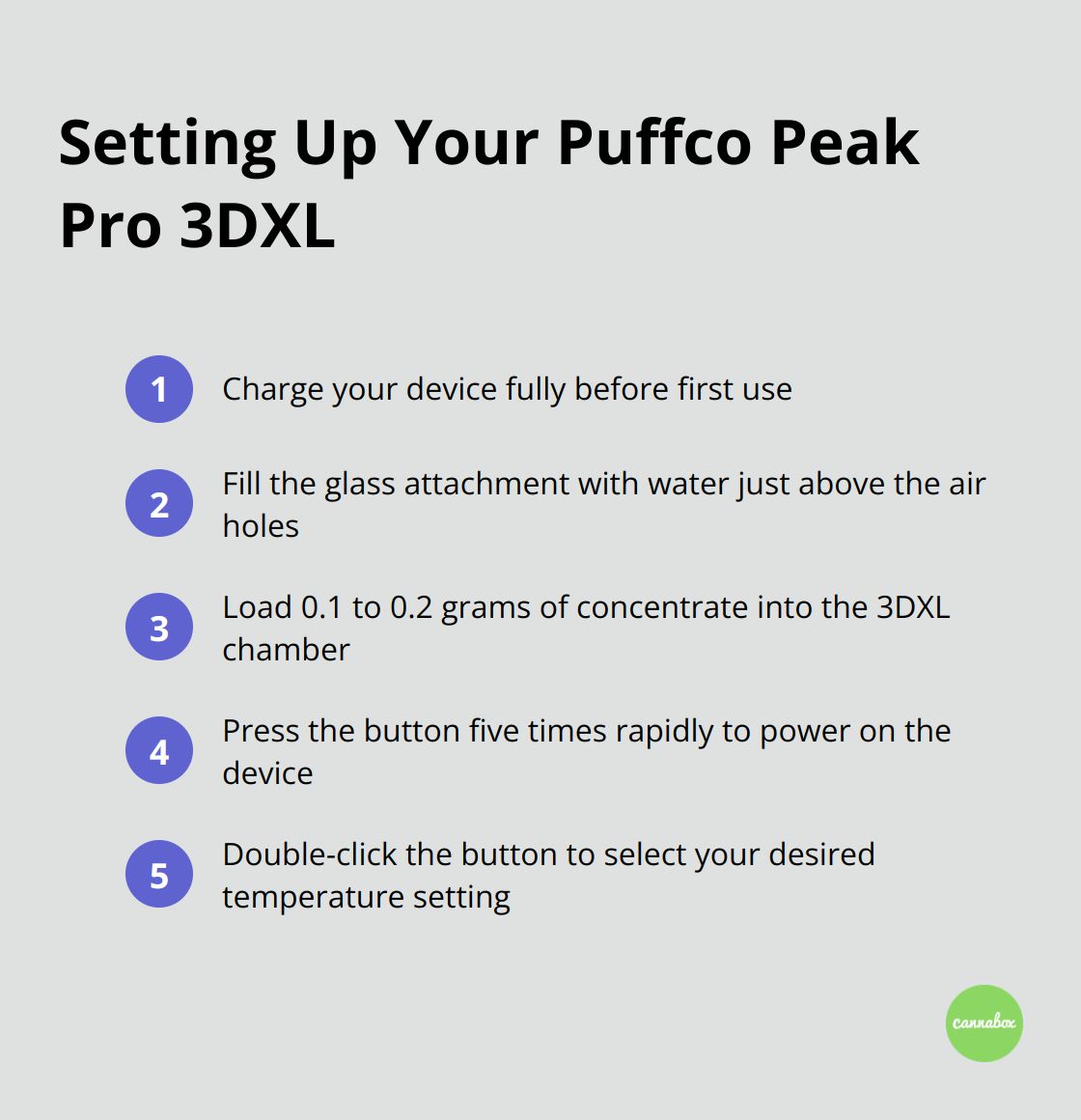 Setting Up Your Puffco Peak Pro 3DXL

1 Charge your device fully before first use

2 Fill the glass attachment with water just above the air holes

3 Load 0.1 to 0.2 grams of concentrate into the 3DXL chamber

4 Press the button five times rapidly to power on the device

5 Double-click the button to select your desired temperature setting

cannabox