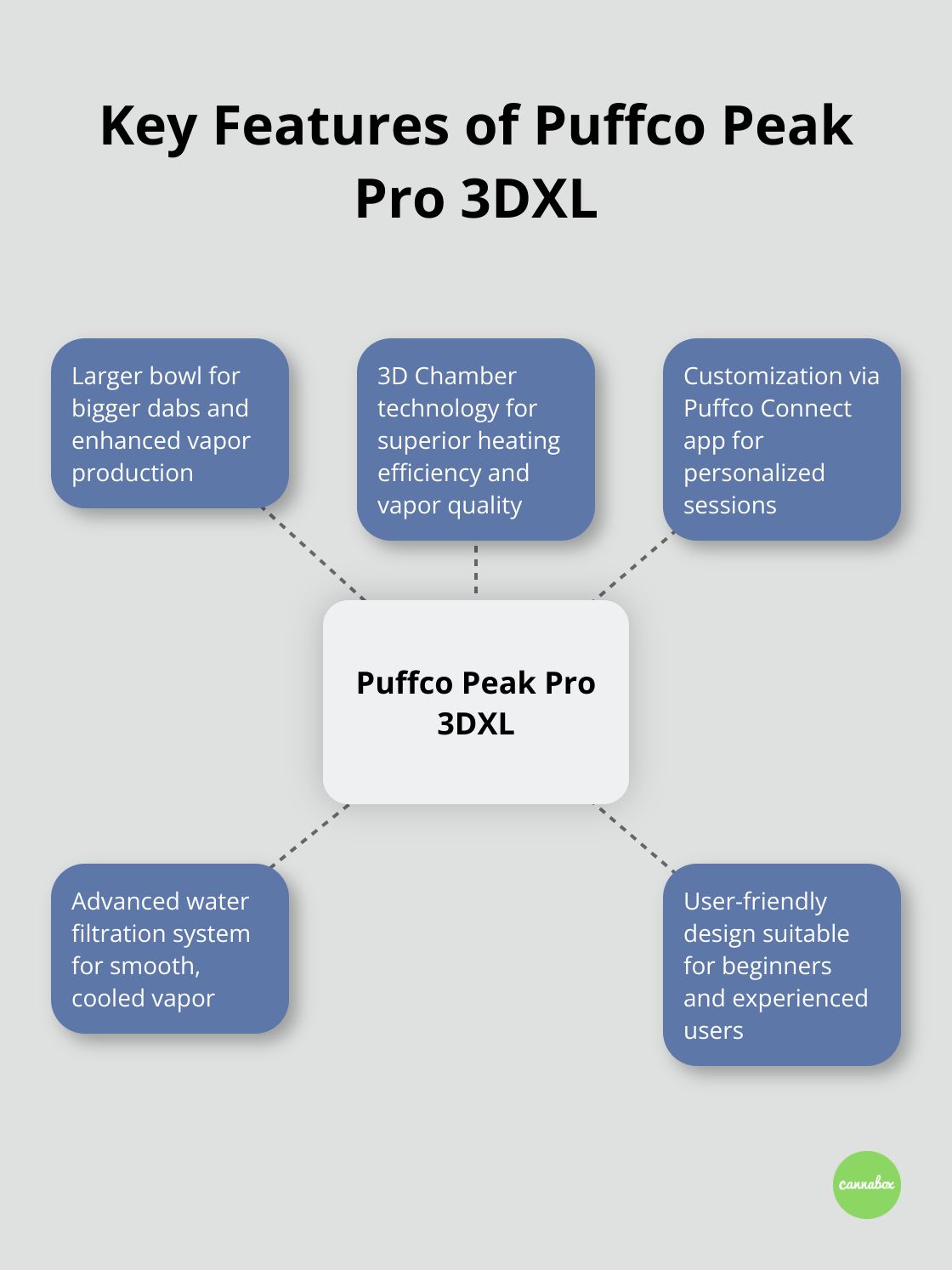 Key Features of Puffco Peak Pro 3DXL

Larger bowl for bigger dabs and enhanced vapor production

3D Chamber technology for superior heating efficiency and vapor quality

Customization via Puffco Connect app for personalized sessions

Puffco Peak Pro 3DXL

Advanced water filtration system for smooth, cooled vapor

User-friendly design suitable for beginners and experienced users

cannabox