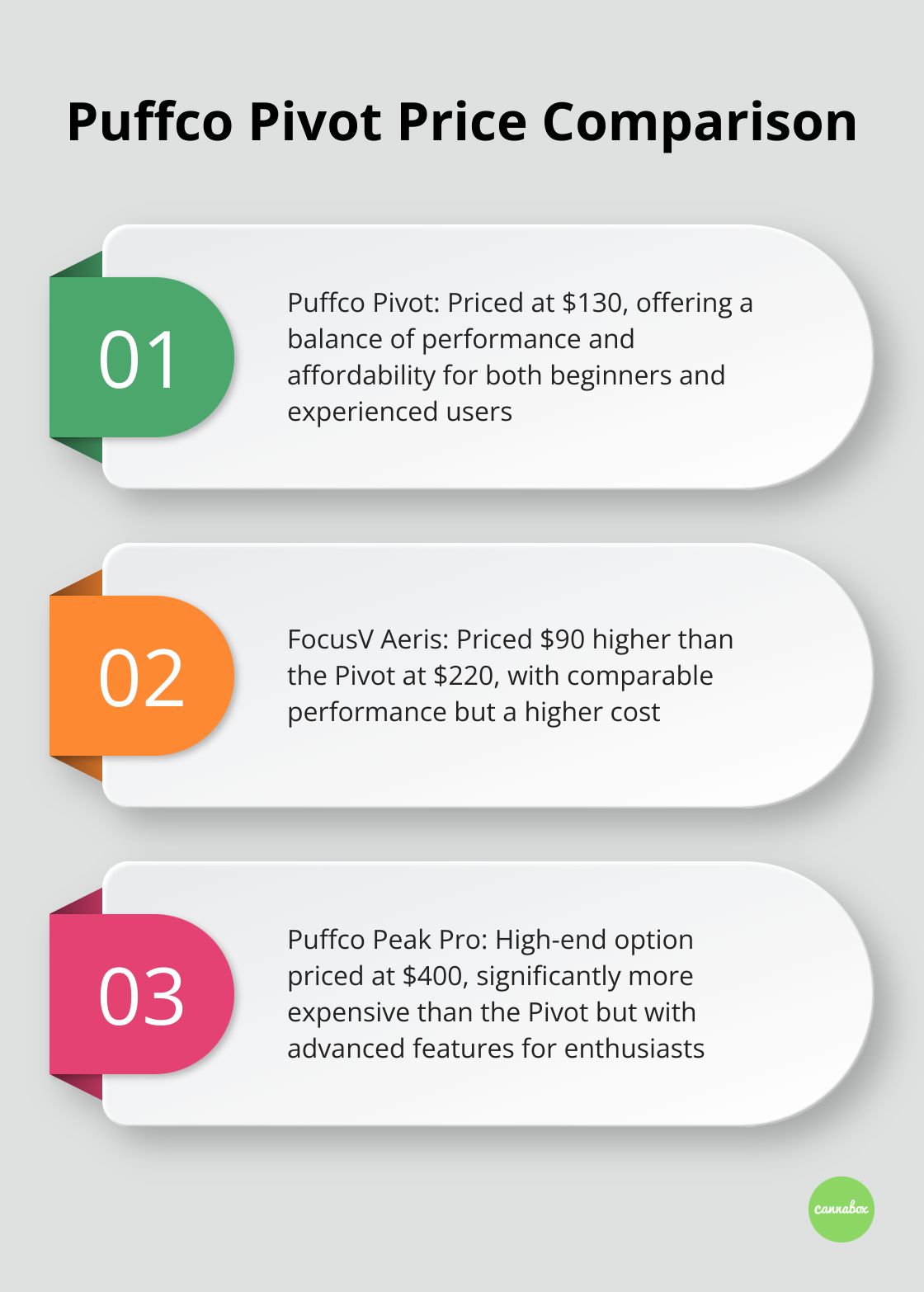 Puffco Pivot Price Comparison

01

Puffco Pivot: Priced at \$130, offering a balance of performance and affordability for both beginners and experienced users

02

FocusV Aeris: Priced \$90 higher than the Pivot at \$220, with comparable performance but a higher cost

03

Puffco Peak Pro: High-end option priced at \$400, significantly more expensive than the Pivot but with advanced features for enthusiasts

cannabox