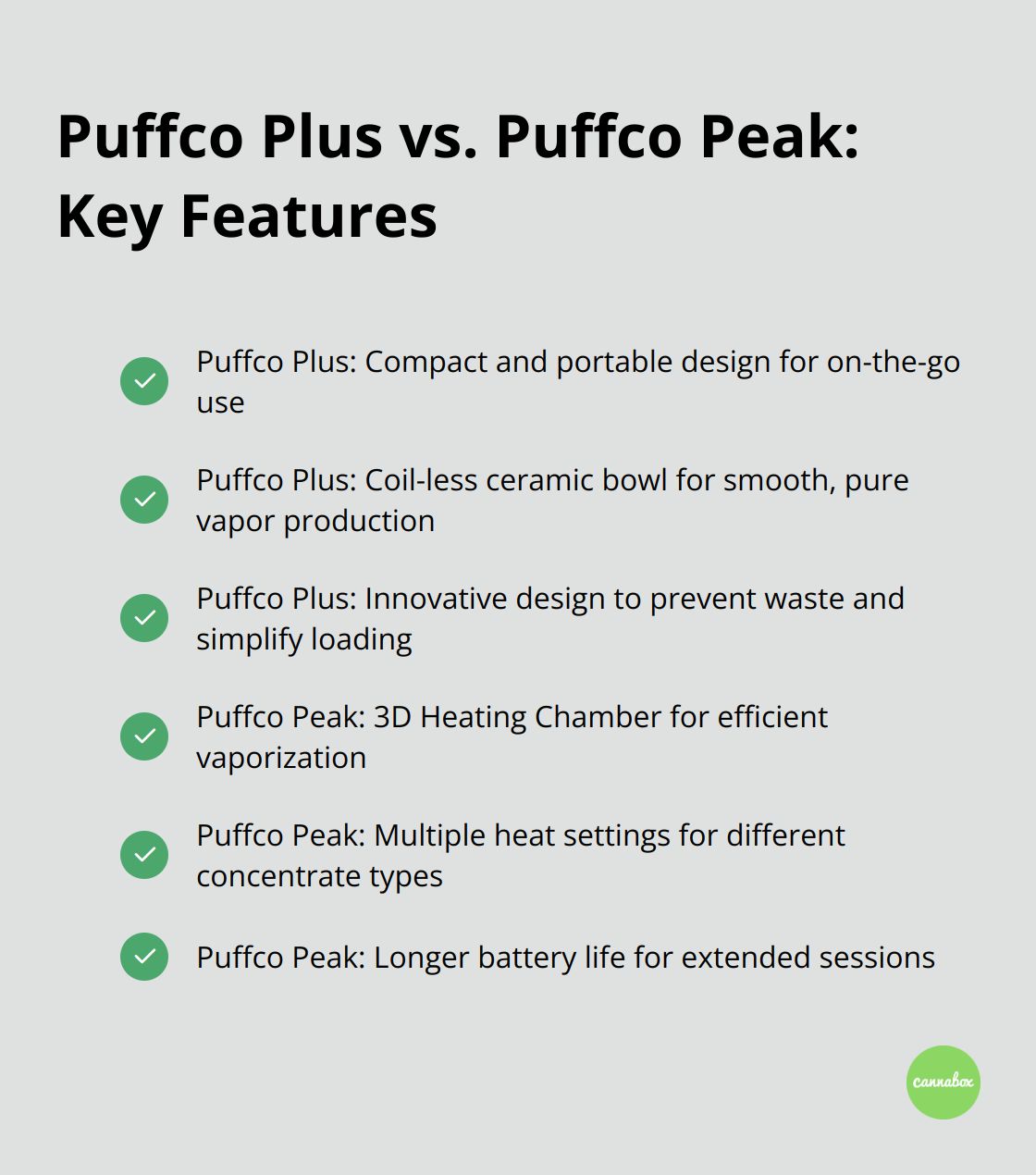 Puffco Plus vs. Puffco Peak: Key Features

Puffco Plus: Compact and portable design for on-the-go use

Puffco Plus: Coil-less ceramic bowl for smooth, pure vapor production

Puffco Plus: Innovative design to prevent waste and simplify loading

Puffco Peak: 3D Heating Chamber for efficient vaporization

Puffco Peak: Multiple heat settings for different concentrate types

Puffco Peak: Longer battery life for extended sessions

cannabox