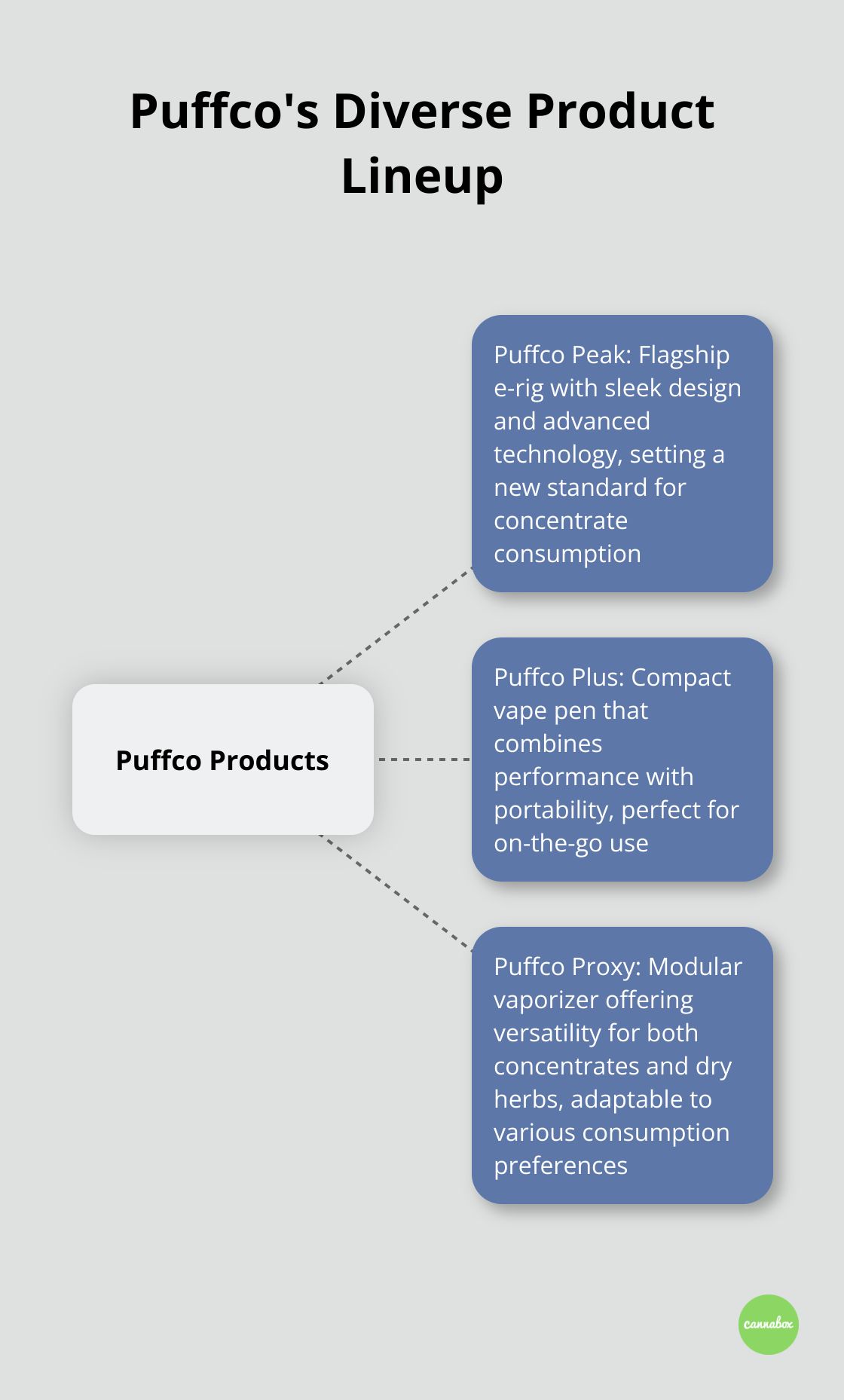 Puffco's Diverse Product Lineup

Puffco Products

Puffco Peak: Flagship e-rig with sleek design and advanced technology, setting a new standard for concentrate consumption

Puffco Plus: Compact vape pen that combines performance with portability, perfect for on-the-go use

Puffco Proxy: Modular vaporizer offering versatility for both concentrates and dry herbs, adaptable to various consumption preferences

cannabox