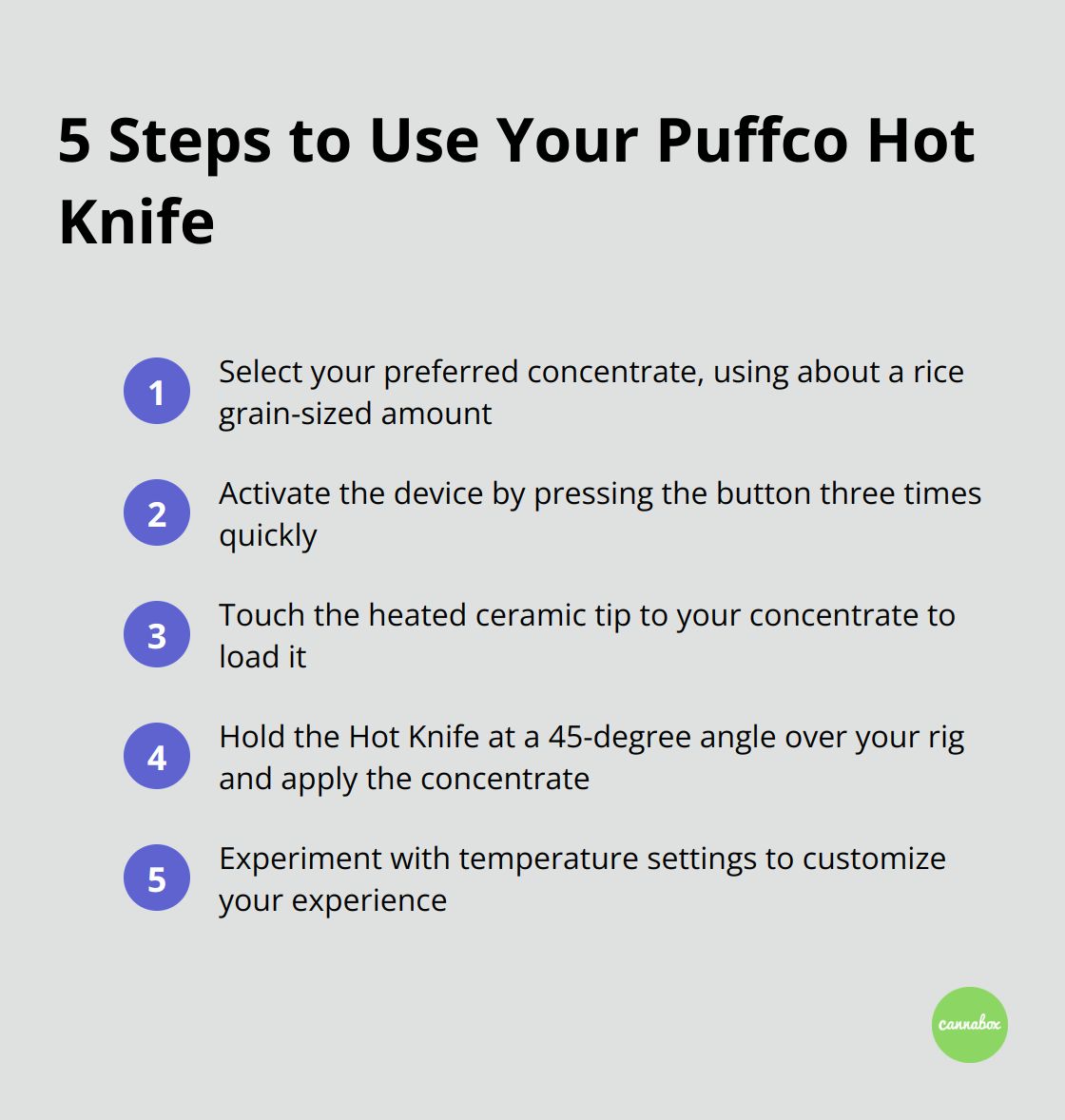 5 Steps to Use Your Puffco Hot Knife

1 Select your preferred concentrate, using about a rice grain-sized amount

2 Activate the device by pressing the button three times quickly

3 Touch the heated ceramic tip to your concentrate to load it

4 Hold the Hot Knife at a 45-degree angle over your rig and apply the concentrate

5 Experiment with temperature settings to customize your experience

cannabox