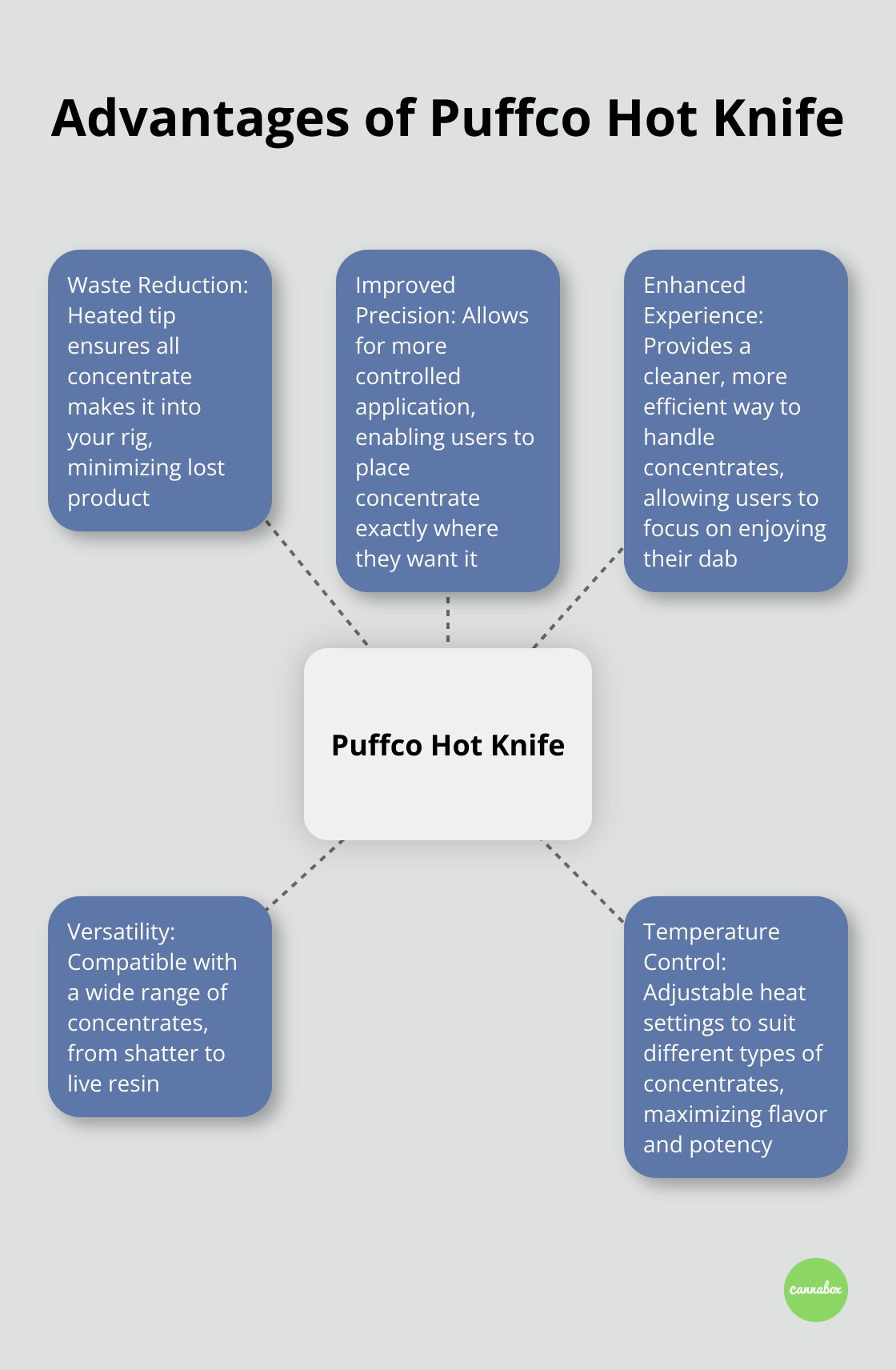 Advantages of Puffco Hot Knife

Waste Reduction: Heated tip ensures all concentrate makes it into your rig, minimizing lost product

Improved Precision: Allows for more controlled application, enabling users to place concentrate exactly where they want it

Enhanced Experience: Provides a cleaner, more efficient way to handle concentrates, allowing users to focus on enjoying their dab

Puffco Hot Knife

Versatility: Compatible with a wide range of concentrates, from shatter to live resin

Temperature Control: Adjustable heat settings to suit different types of concentrates, maximizing flavor and potency

cannabox